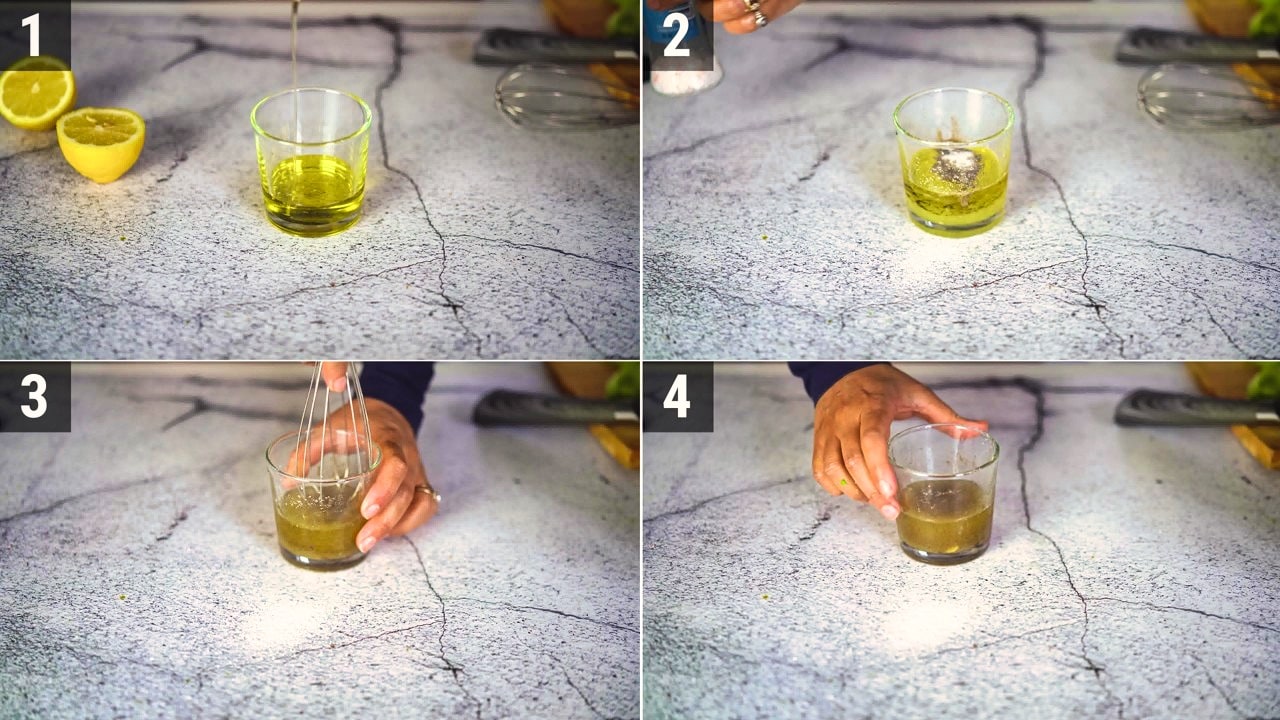 1

2

3

4