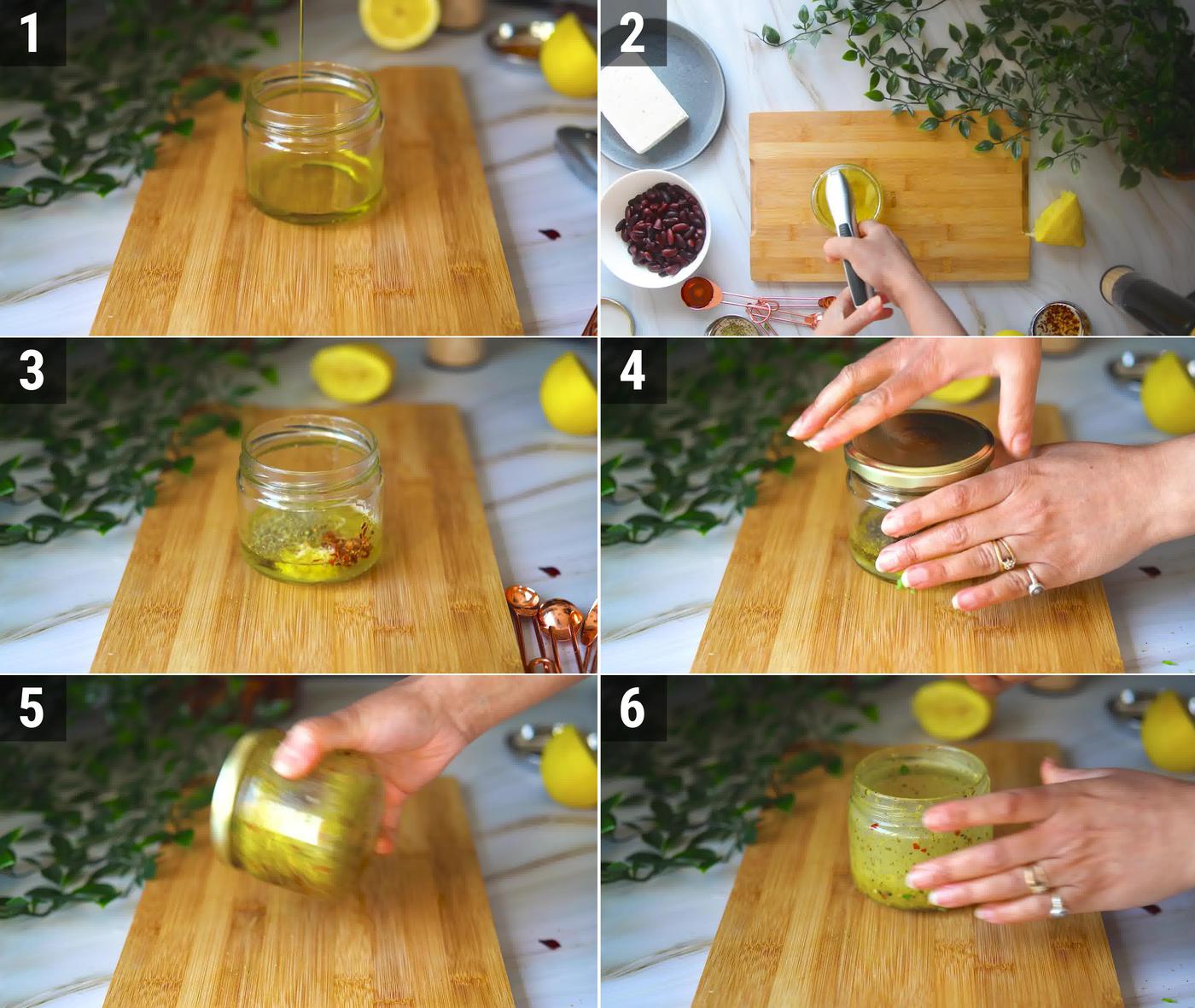 1

2

3

4

5

6