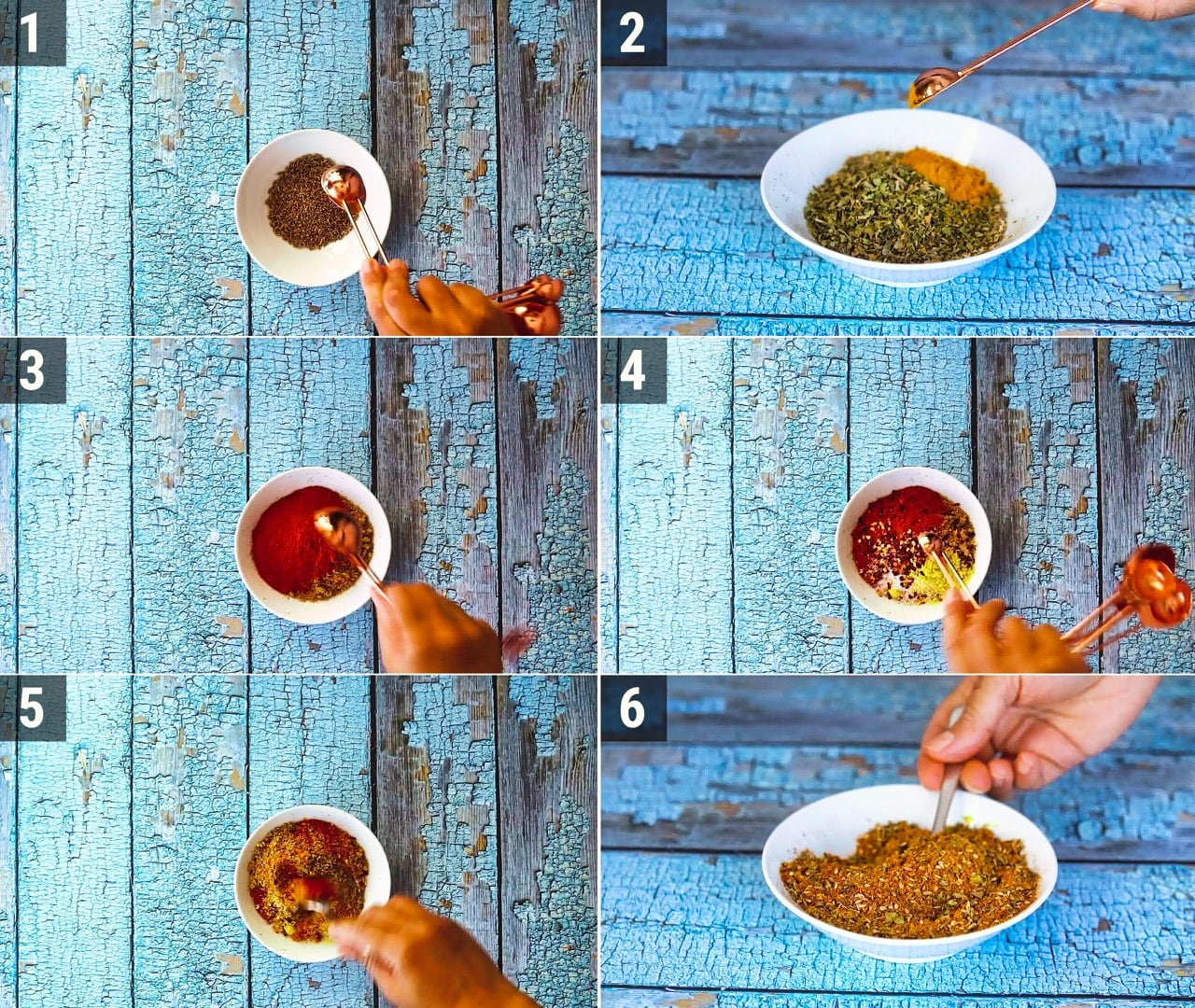 1
2
3
4
5
6