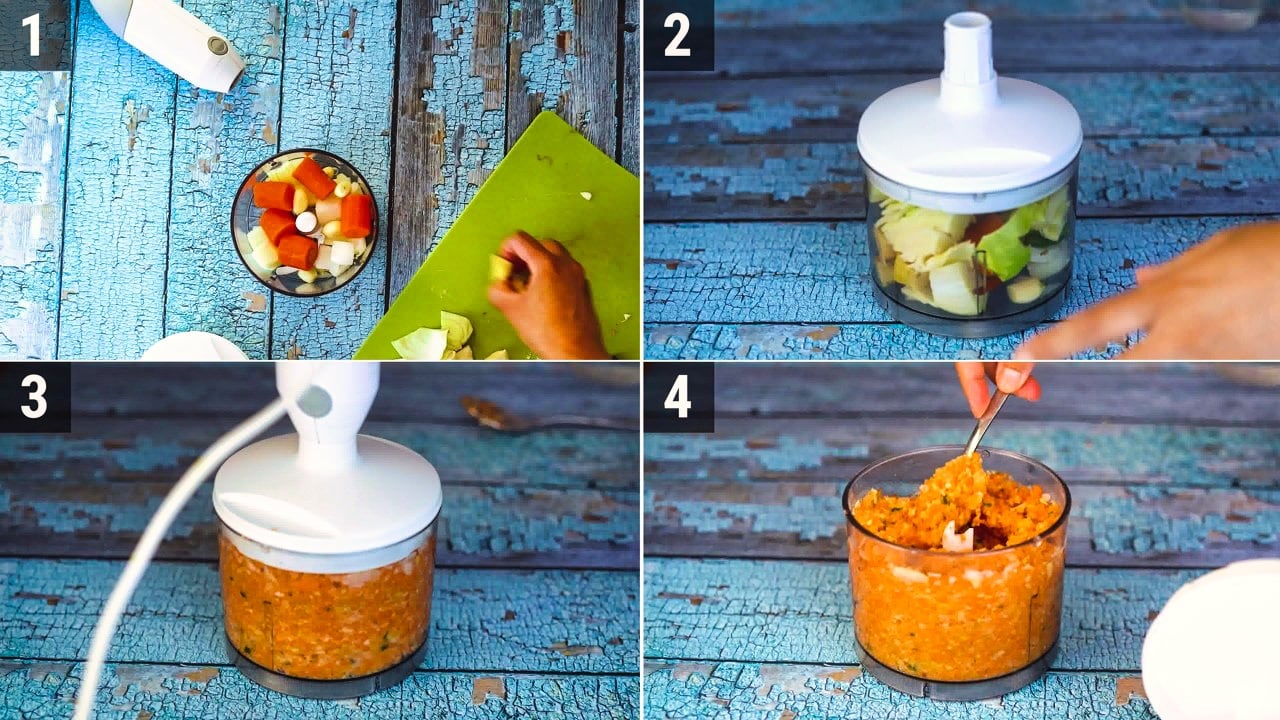 1
2
3
4