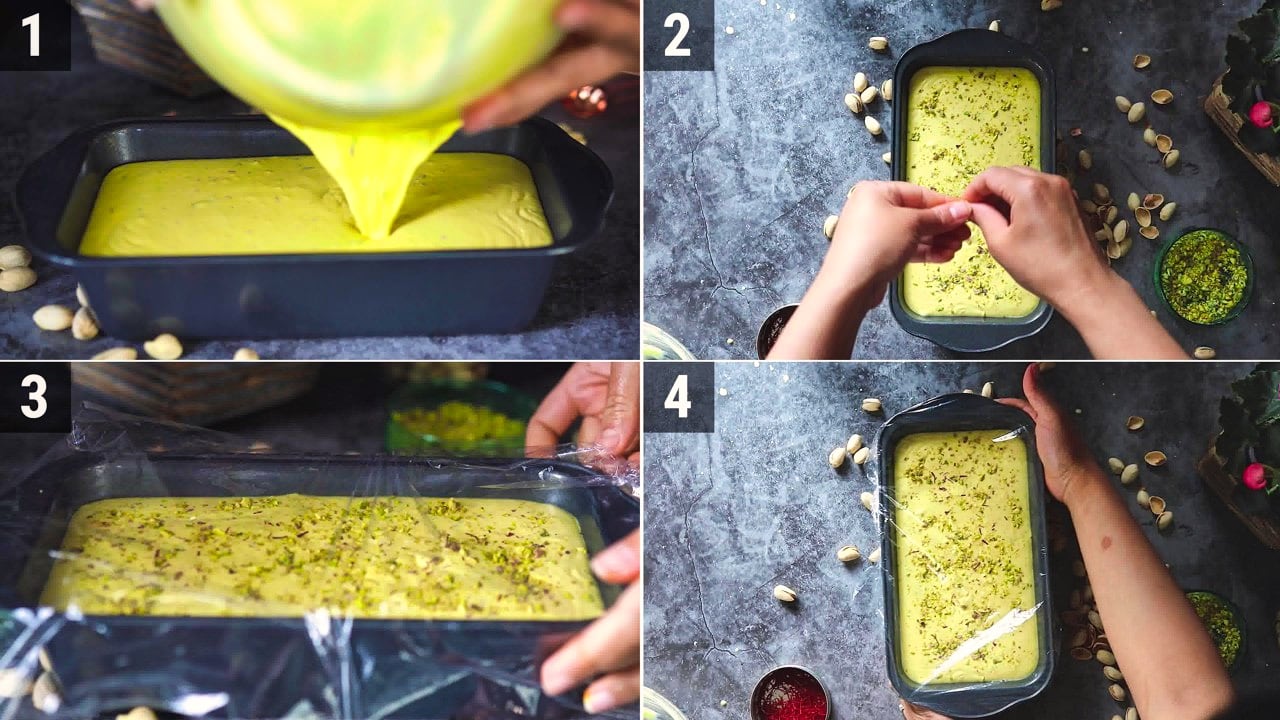 1

2

3

4