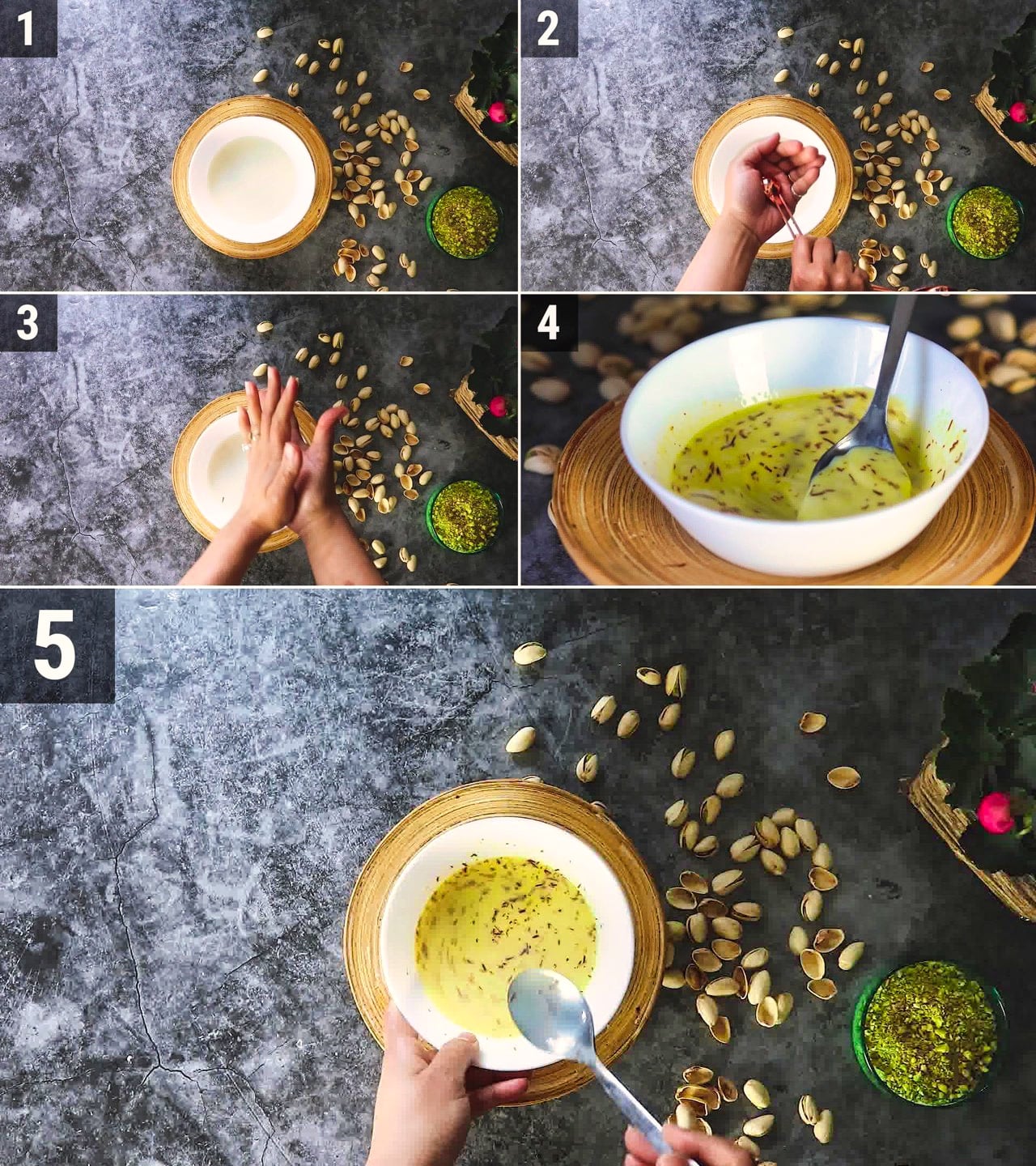 1

2

3

4

5