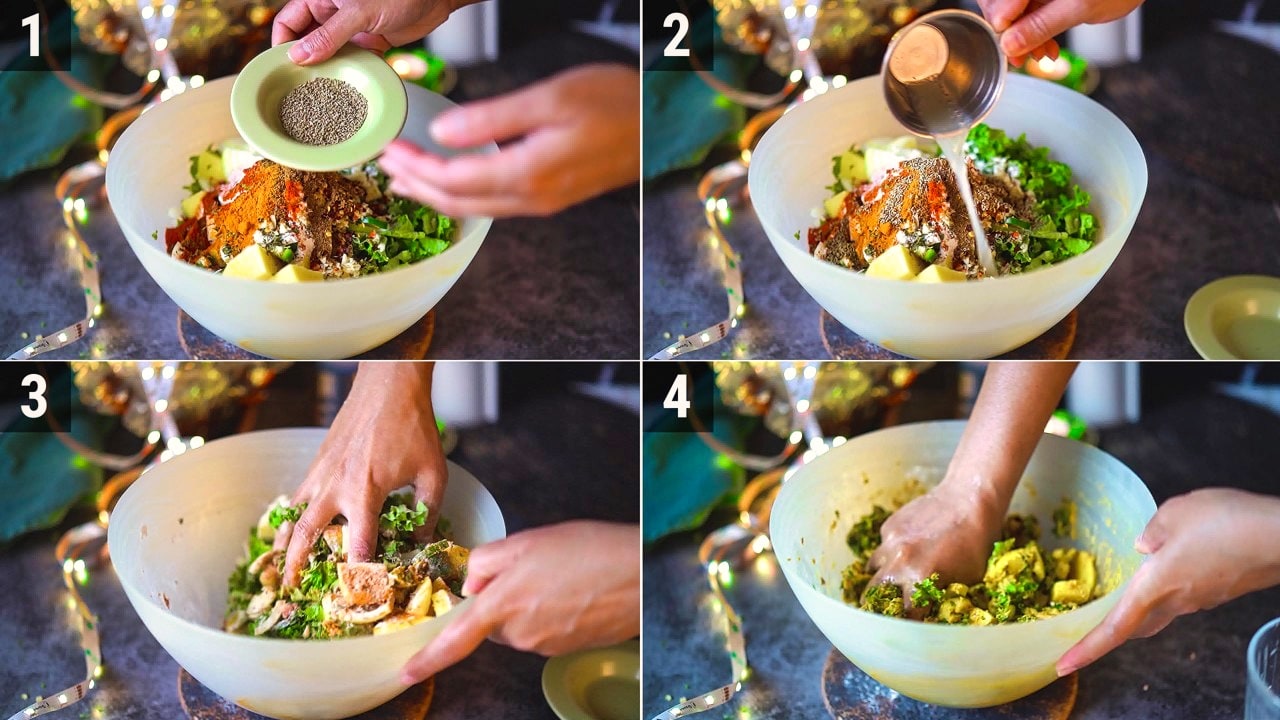 1

2

3

4