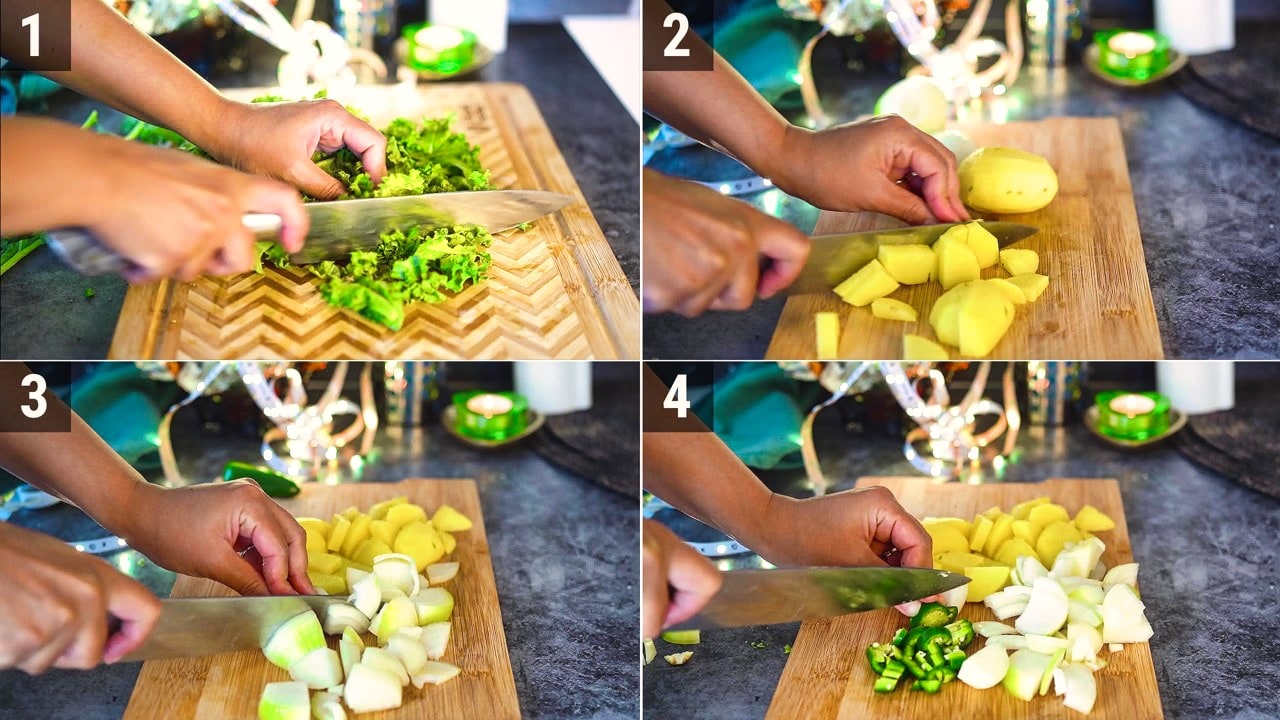 1
2
3
4