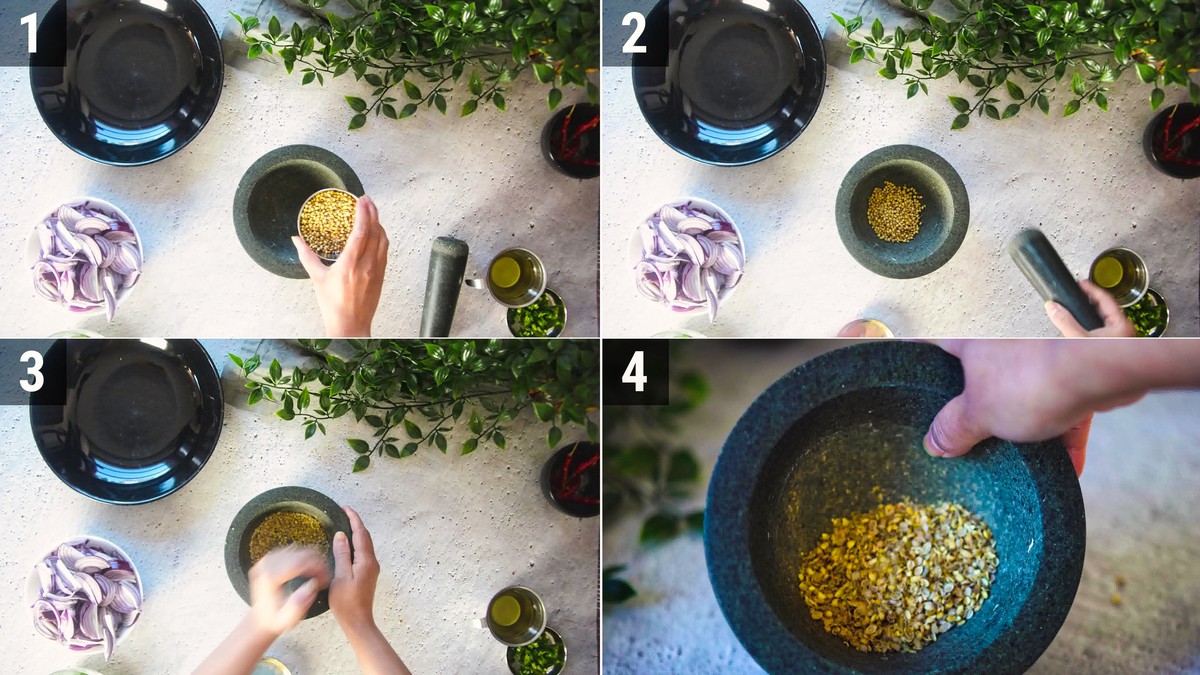 1

2

3

4