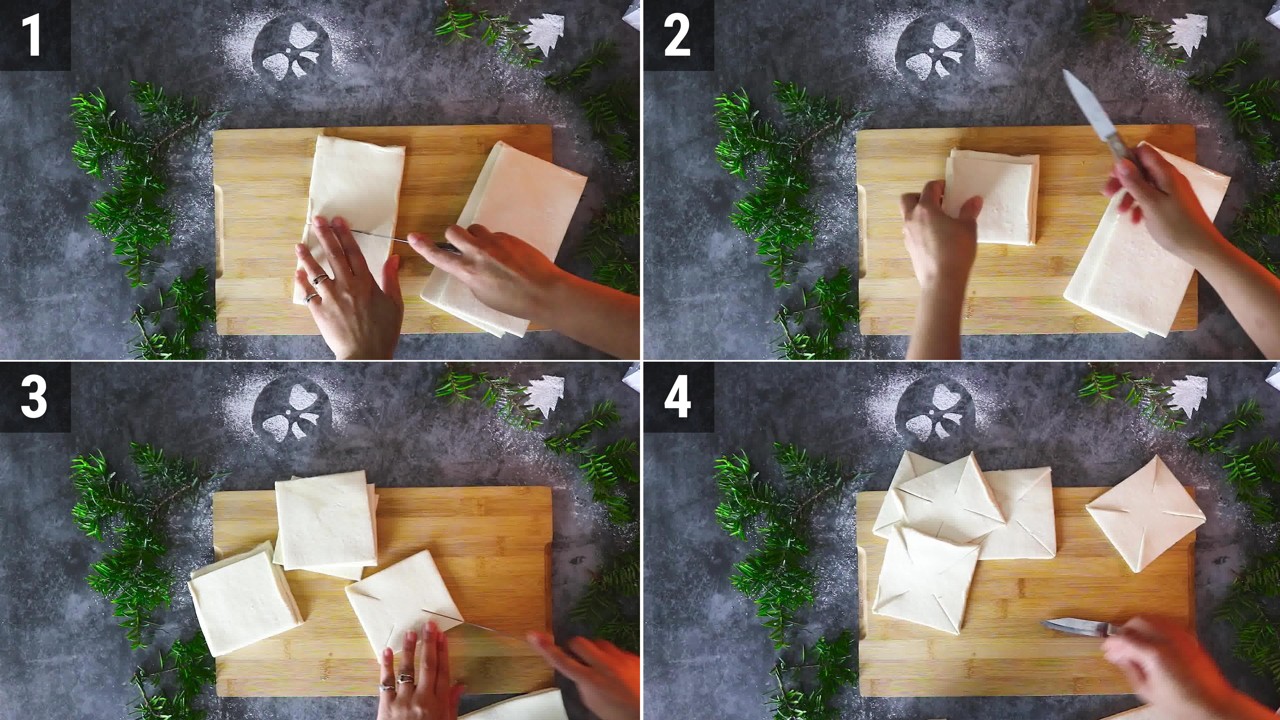 1
2
3
4