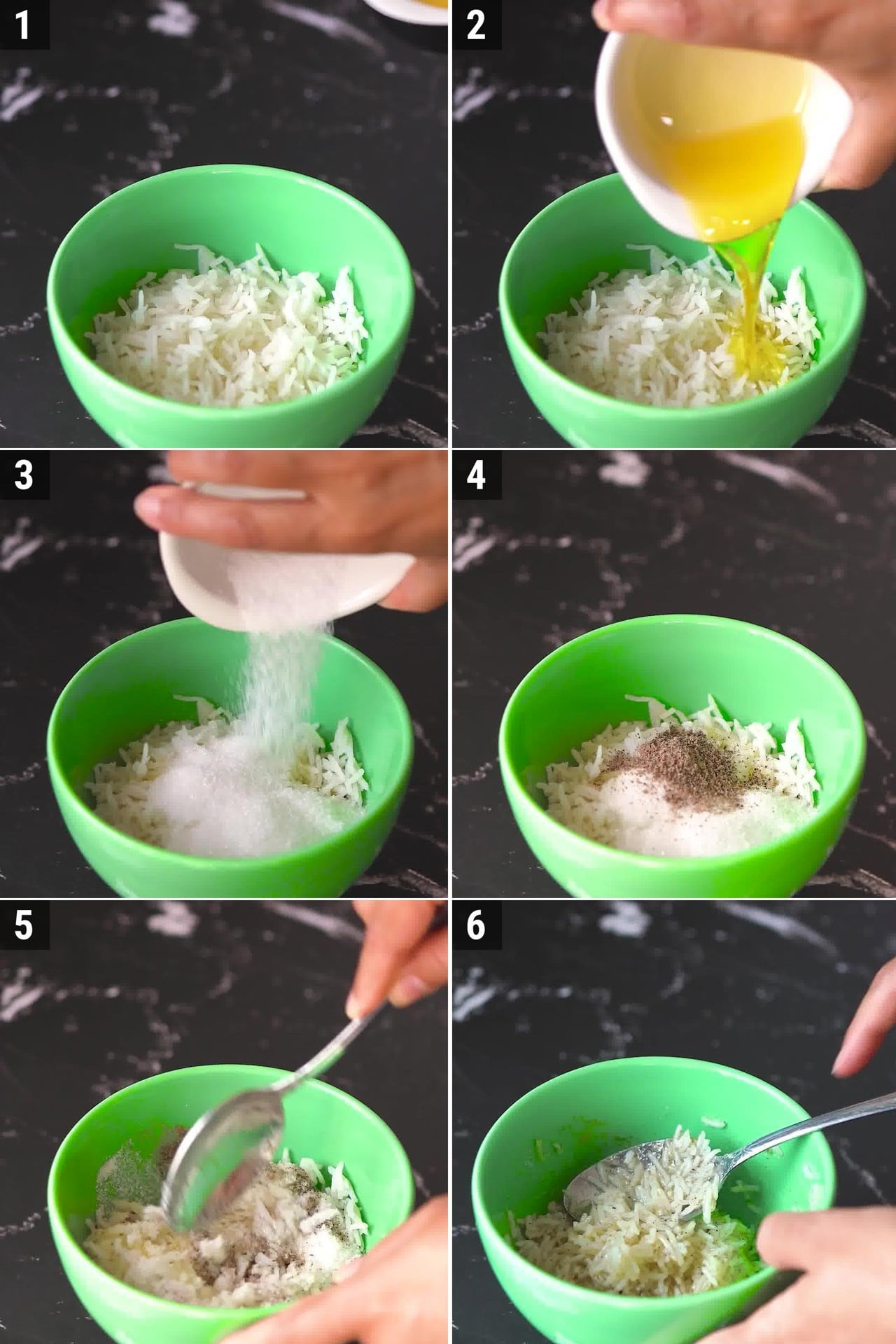 1

2

3

4

5

6