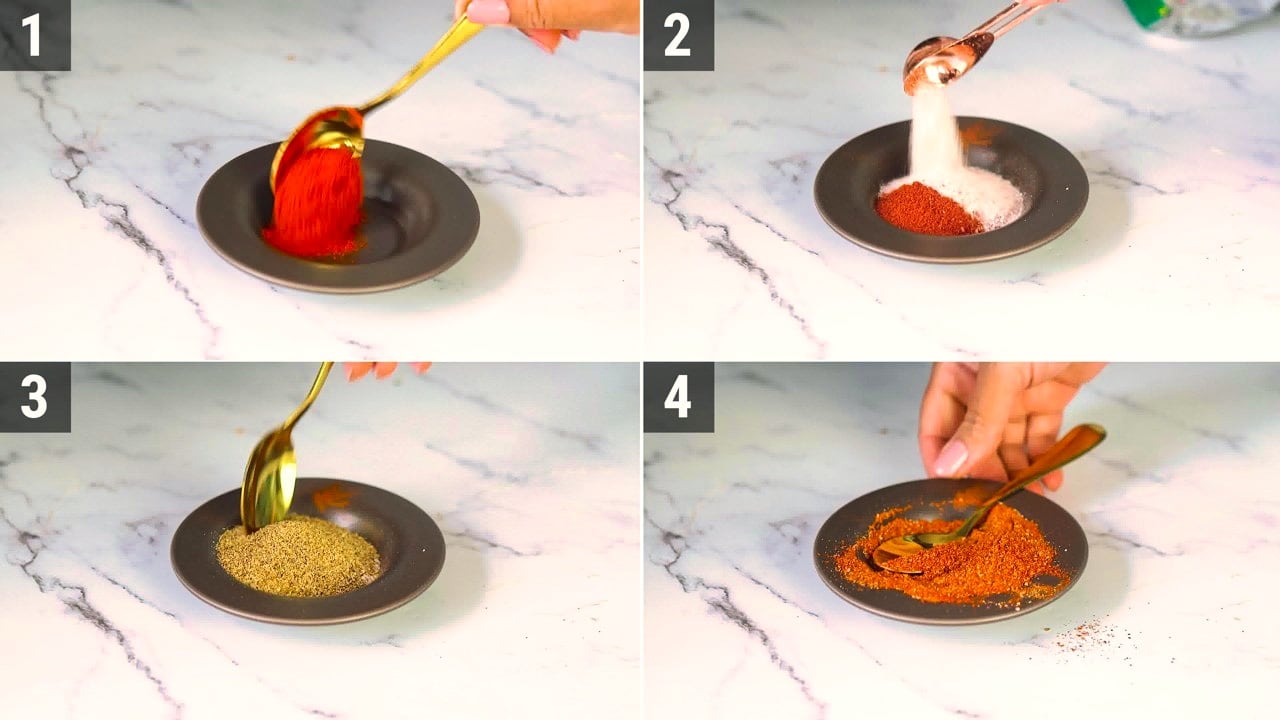 1

2

3

4