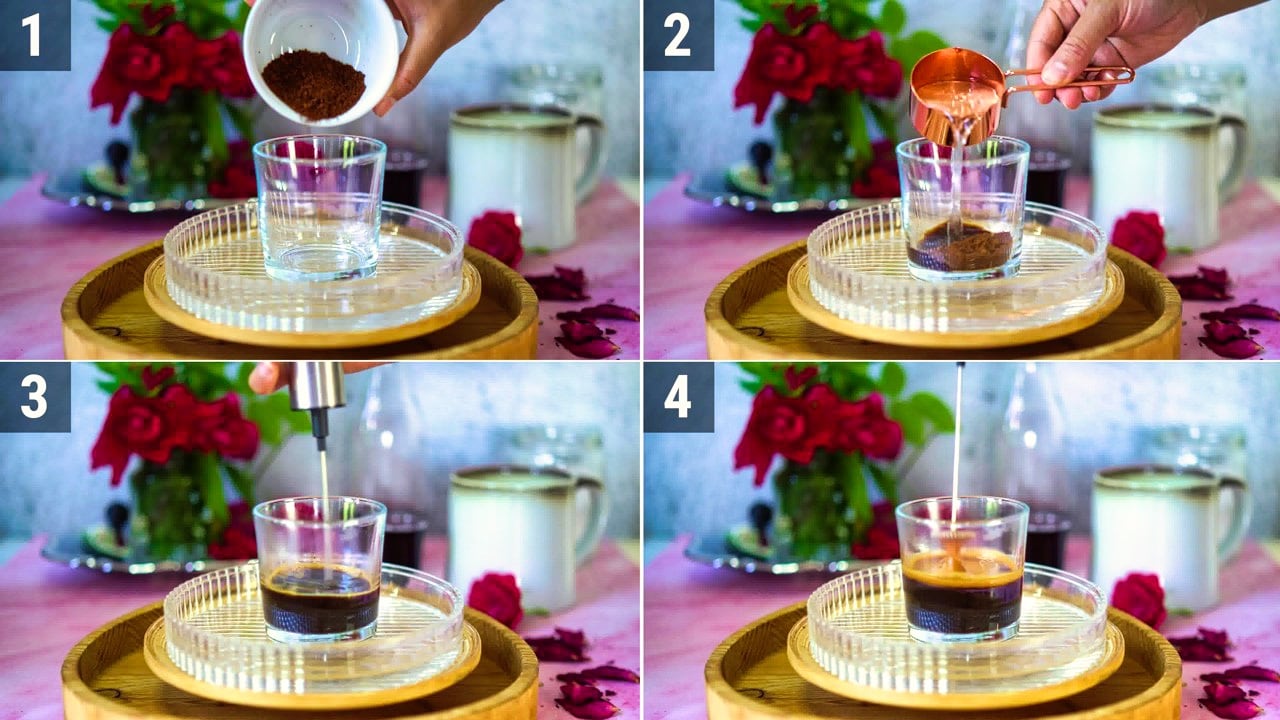 1

2

3

4