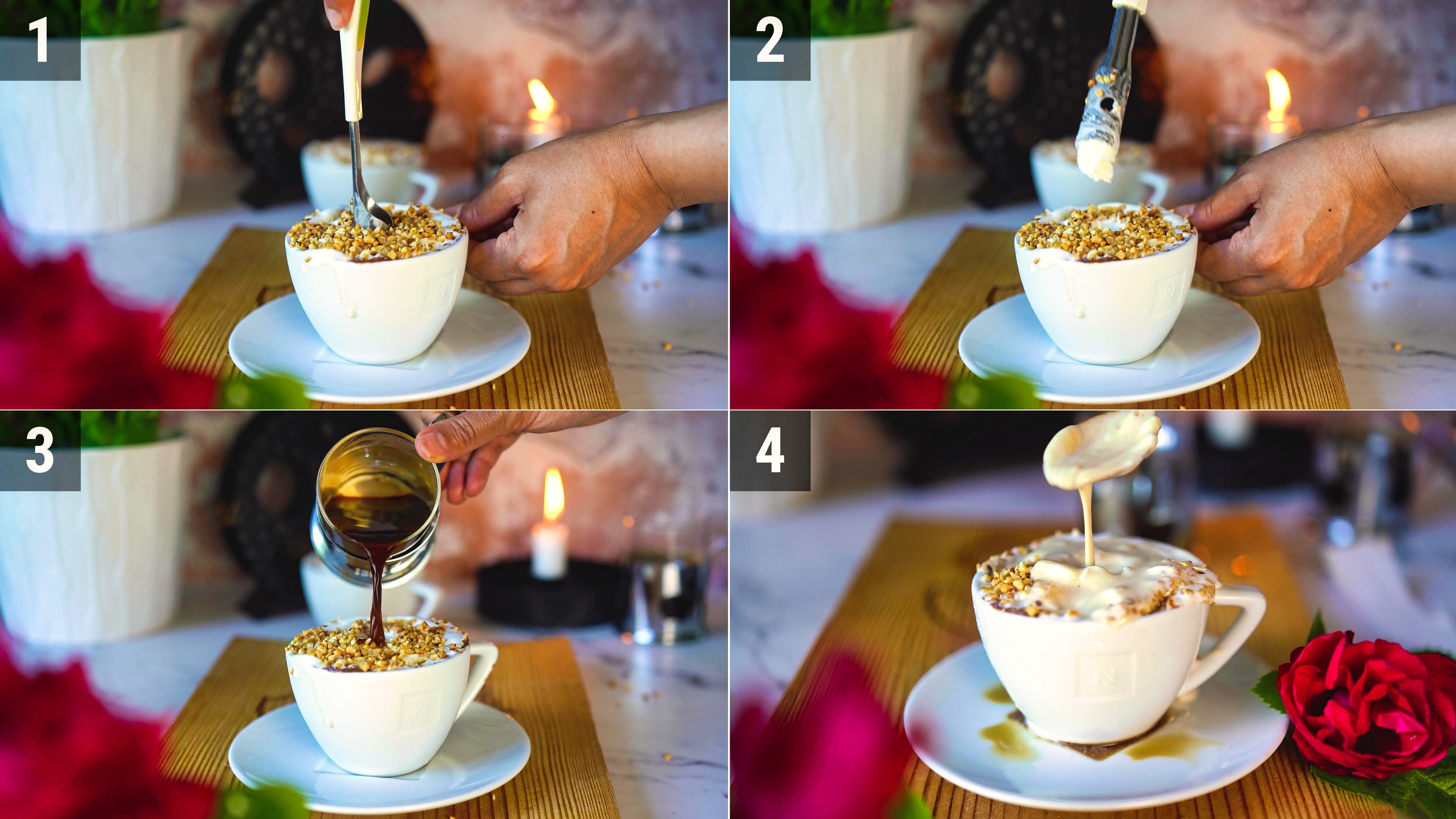 1

2

3

4