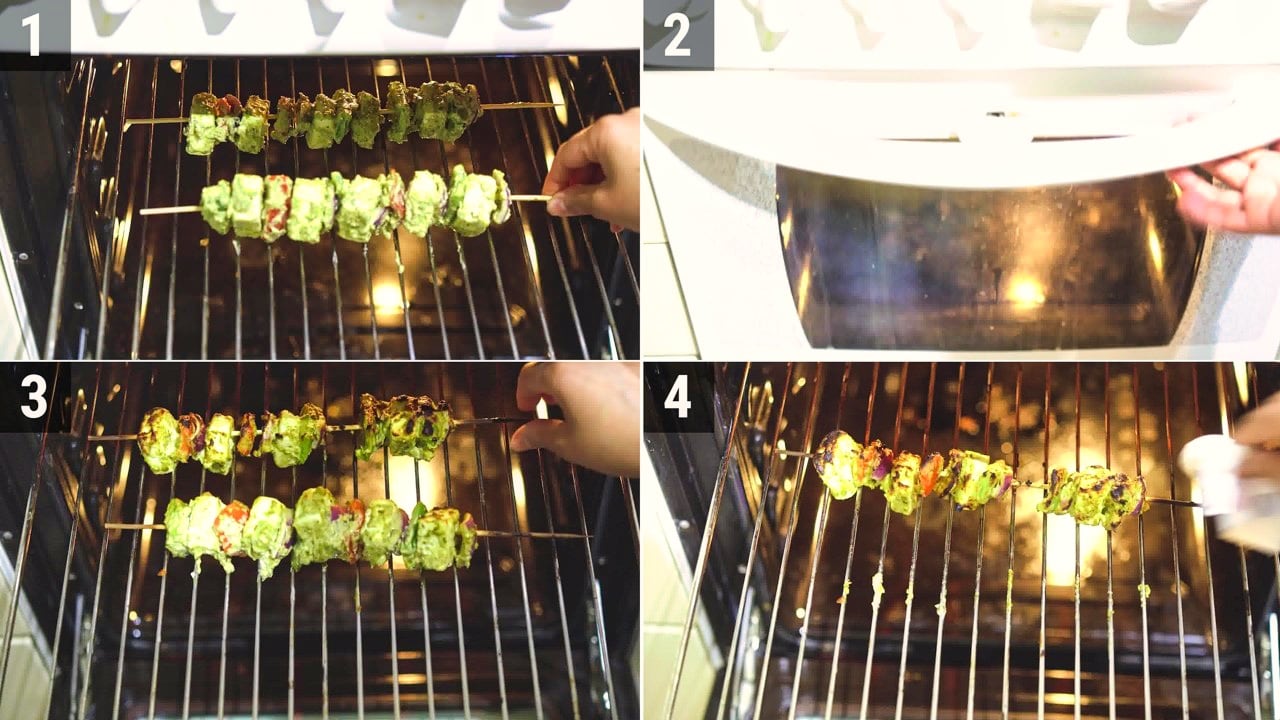 1

2

3

4