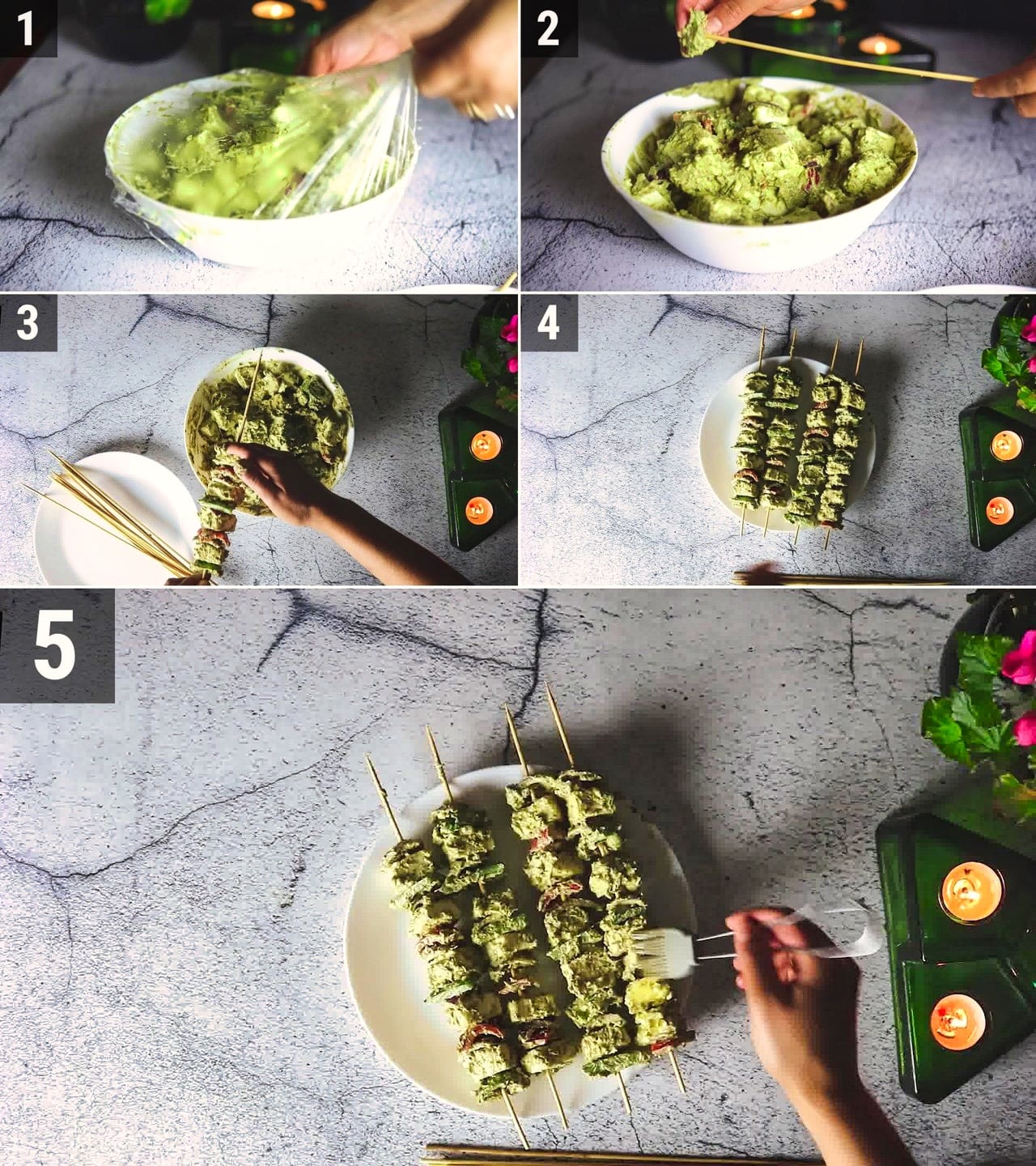 1

2

3

4

5