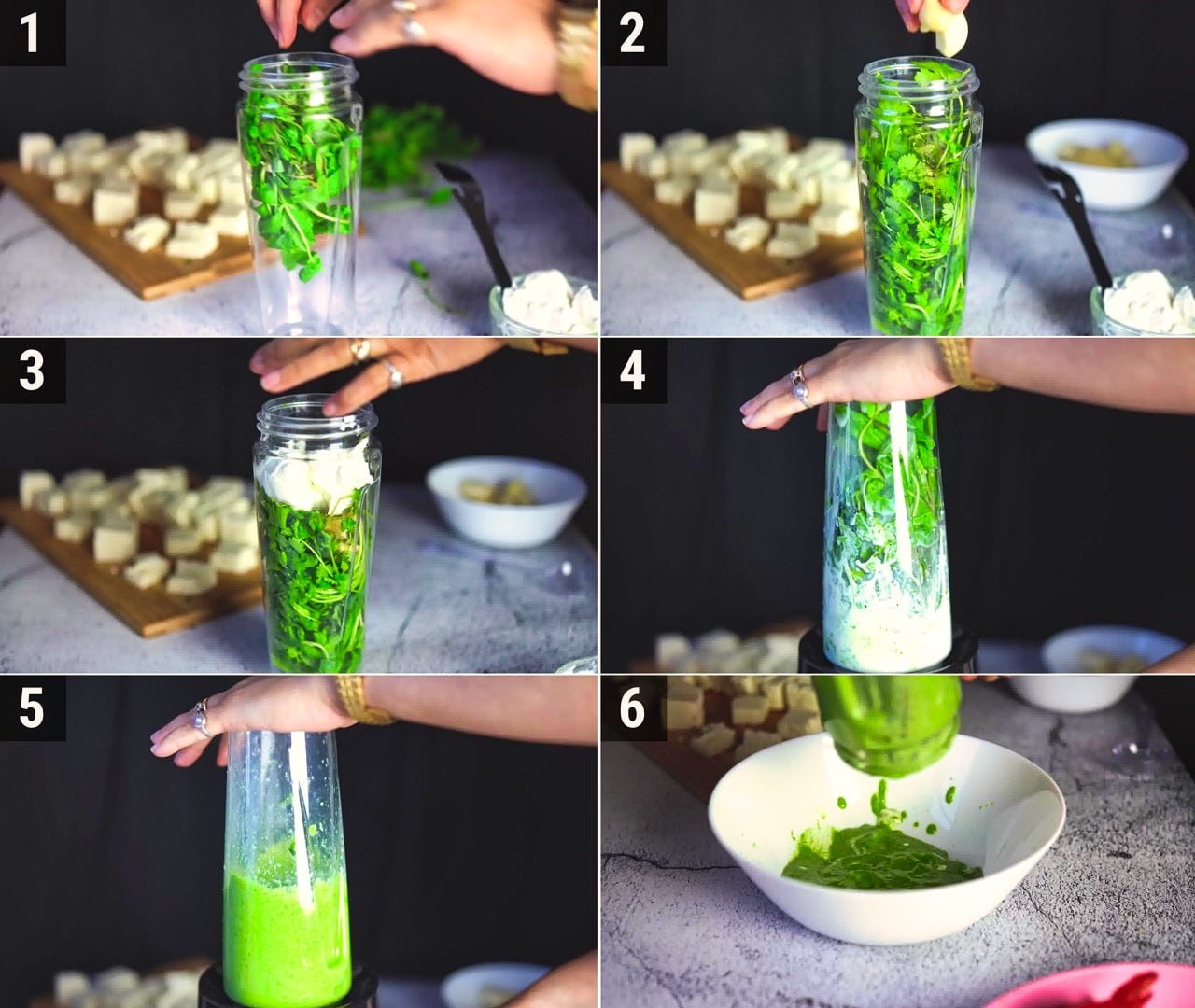 1
2
3
4
5
6