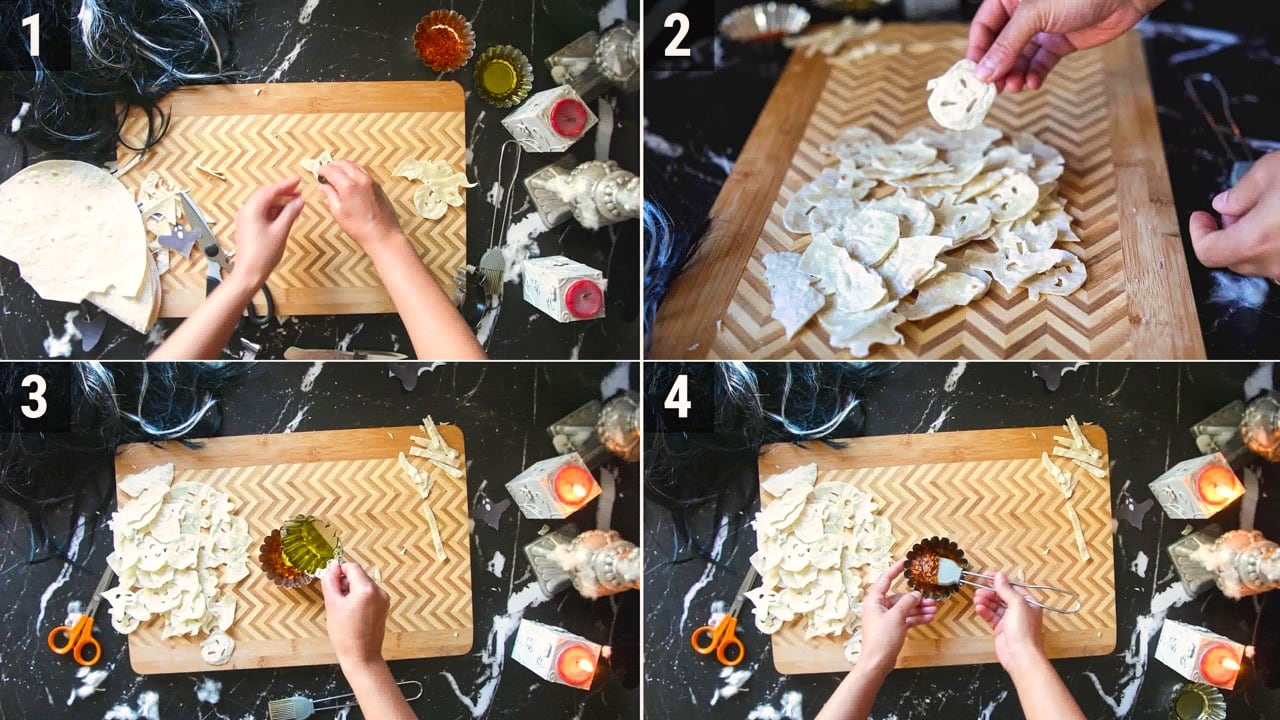 1
2
3
4