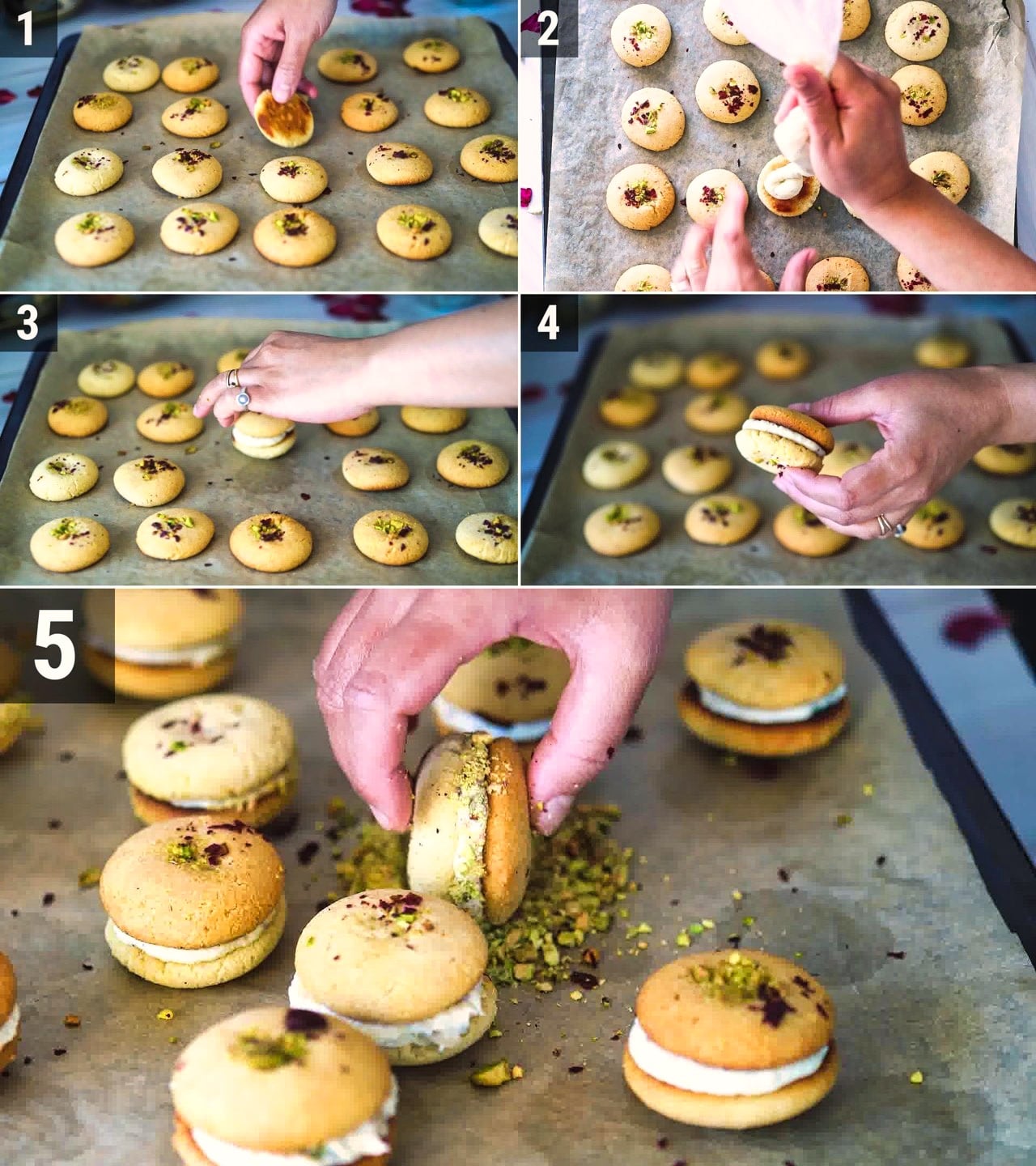 1

2

3

4

5