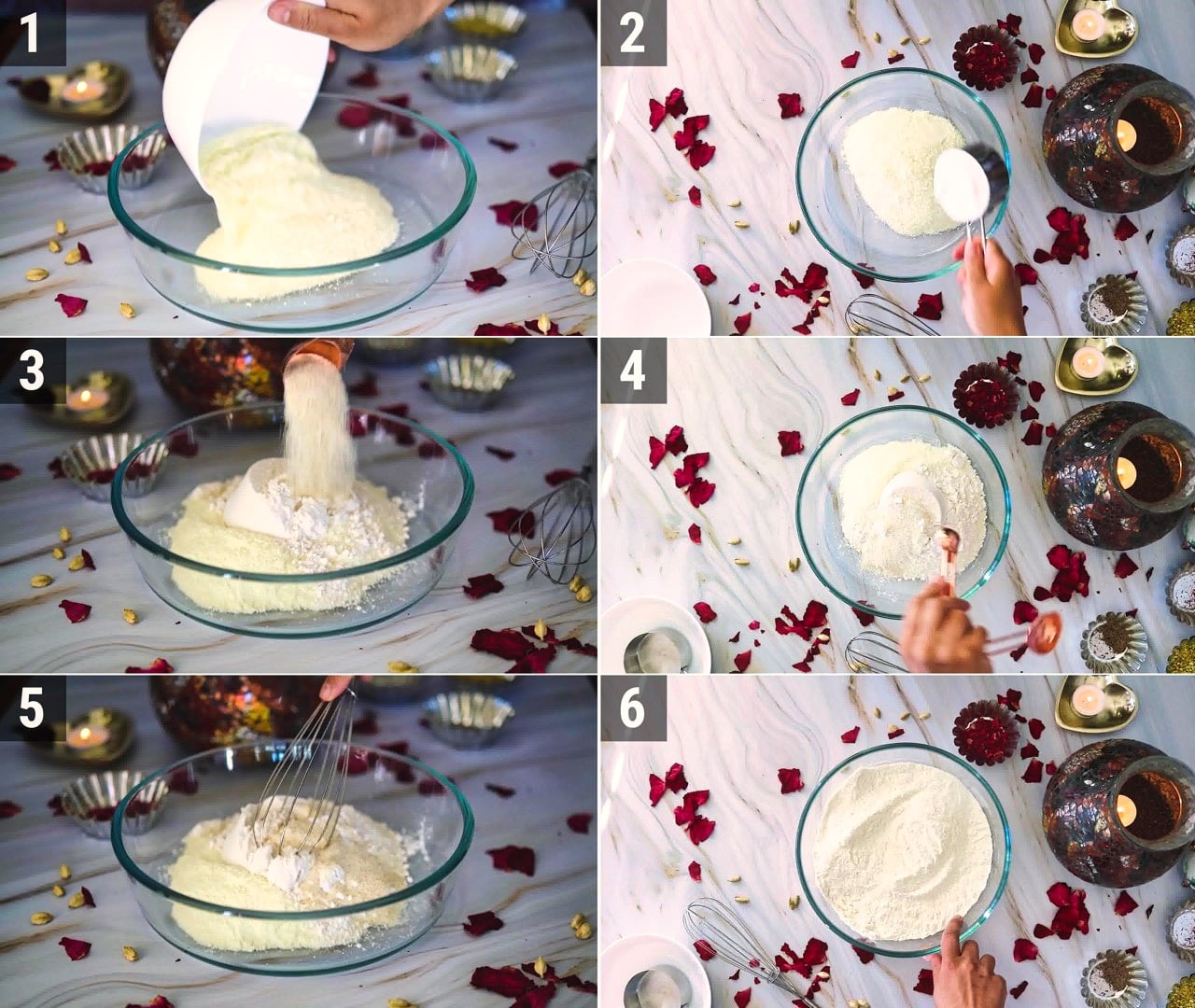 1
2
3
4
5
6