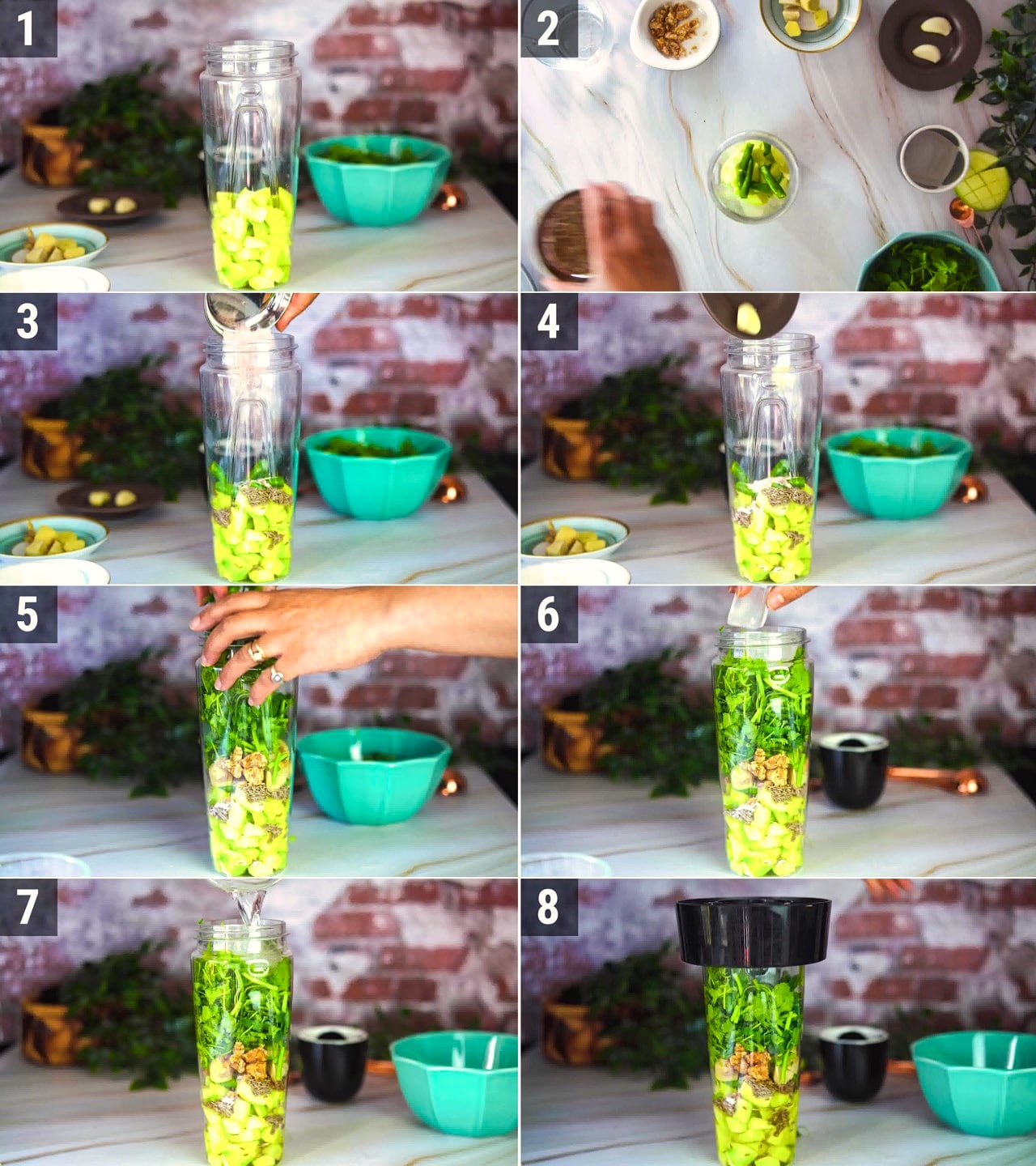 1
2
3
4
5
6
7
8