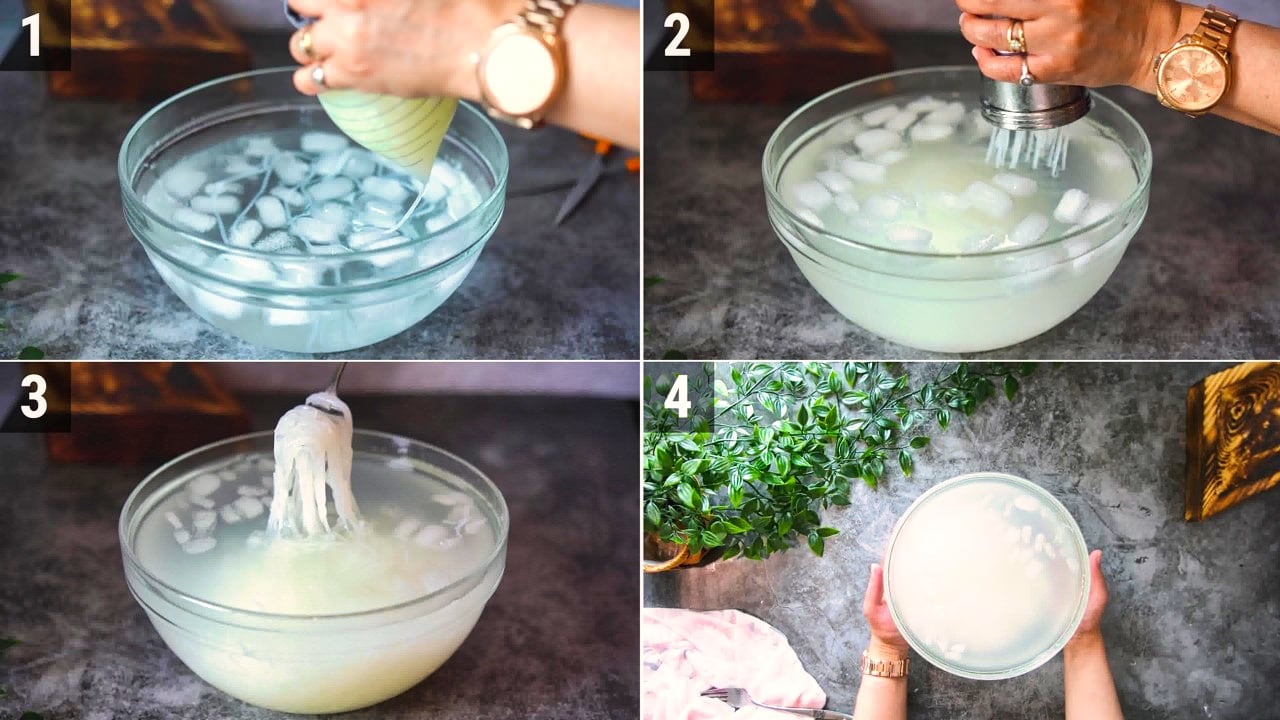 1

2

3

4