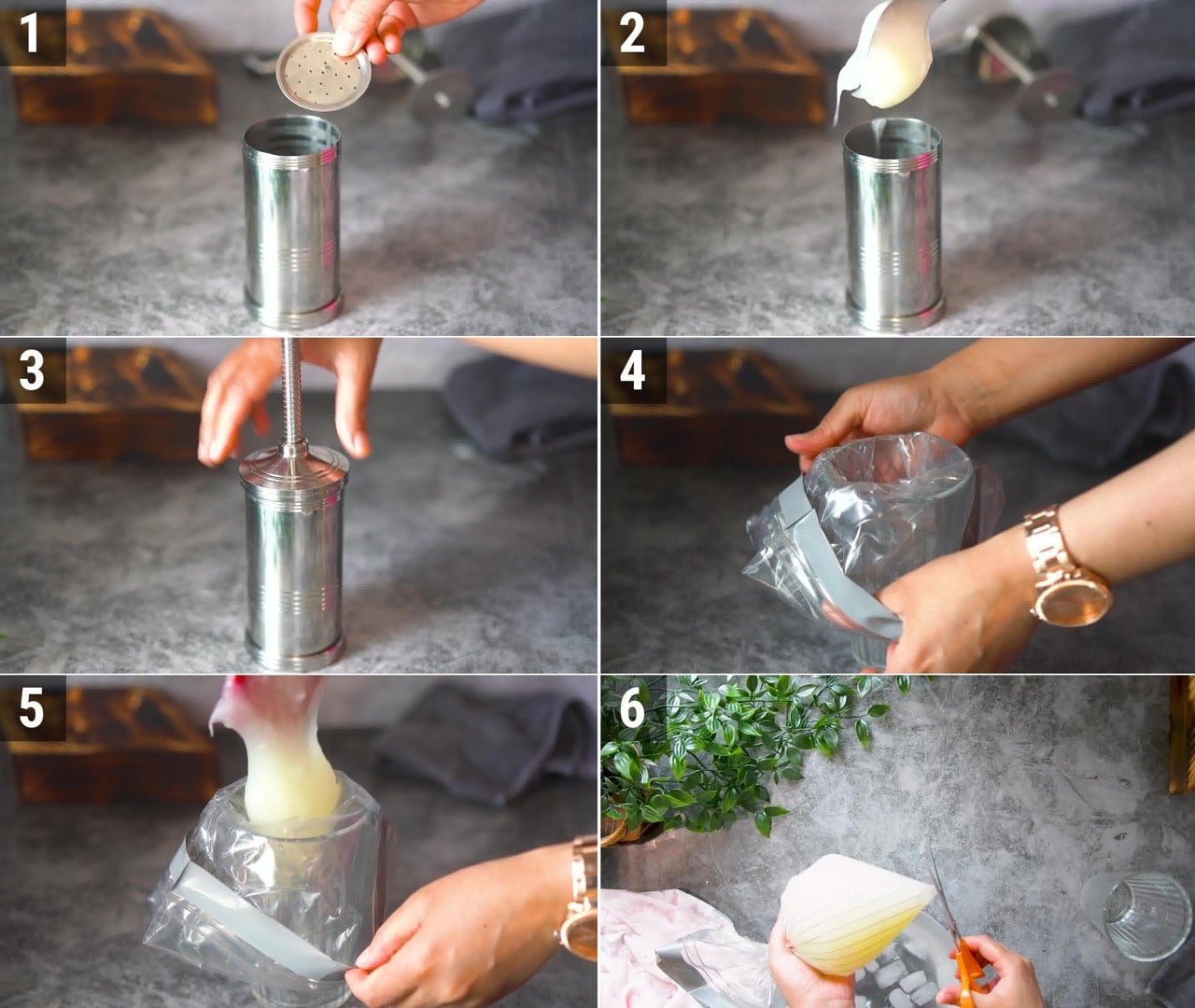 1
2
3
4
5
6