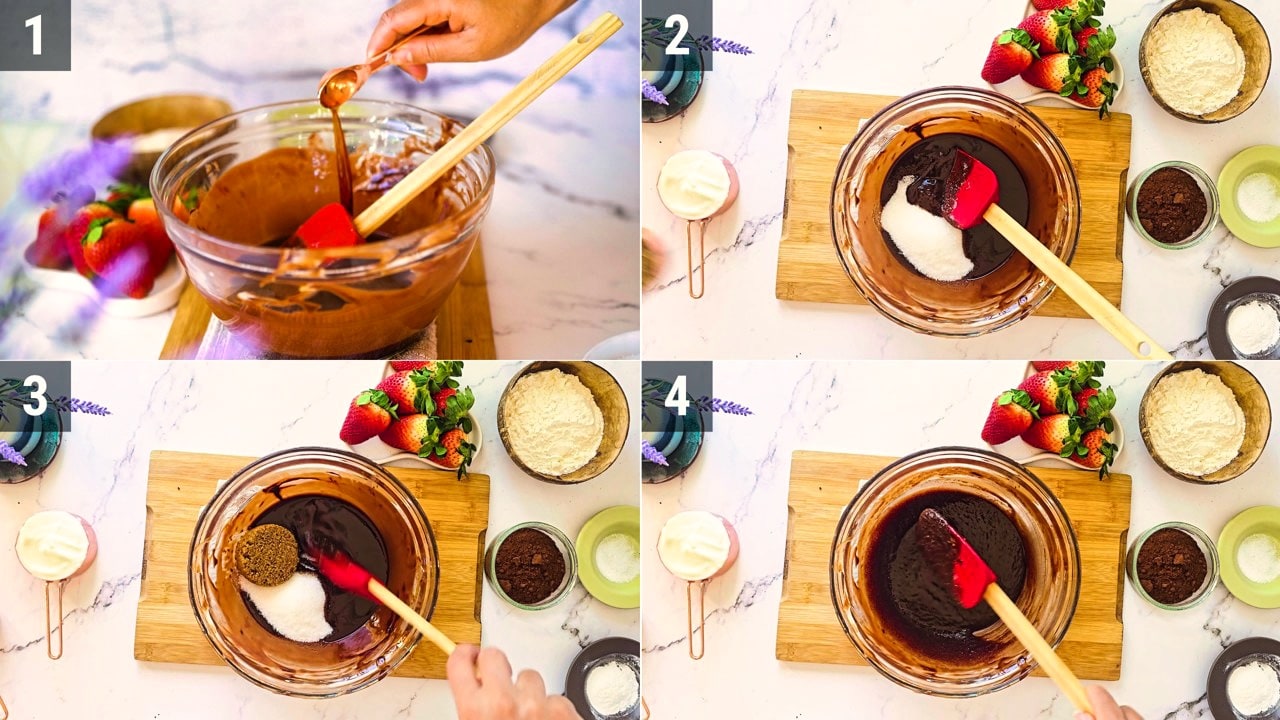 1

2

3

4