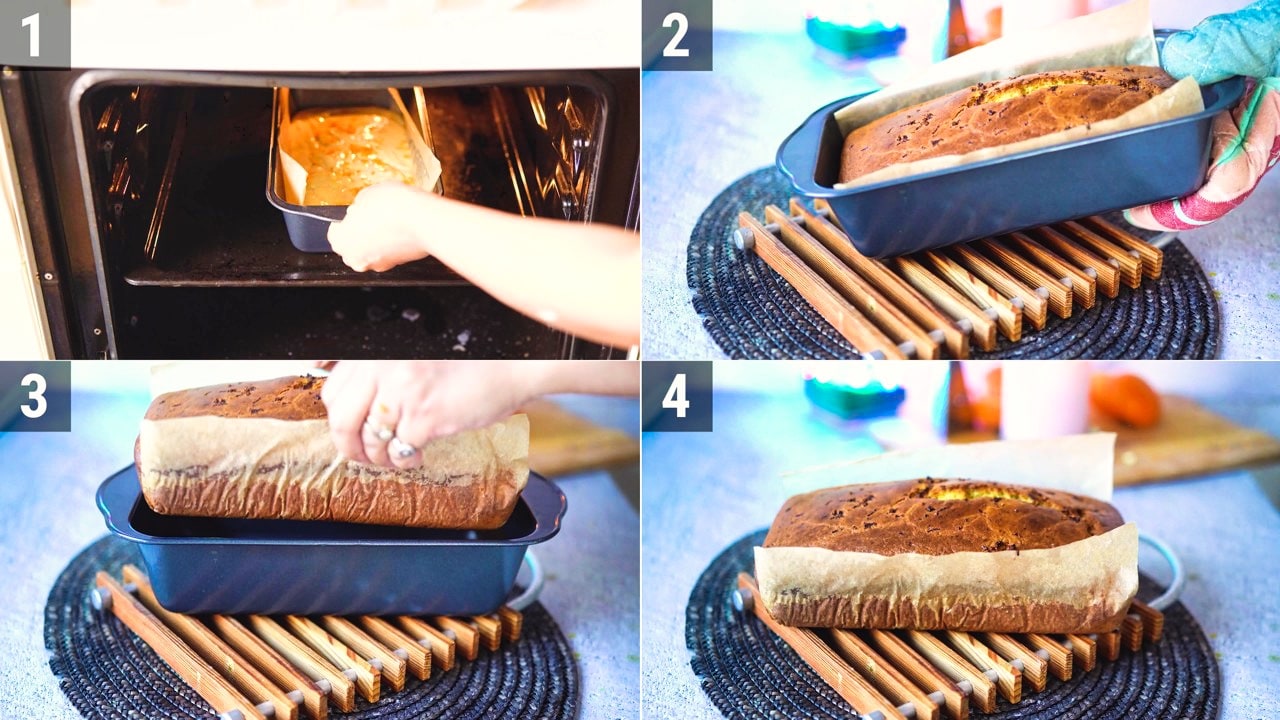 1
2
3
4