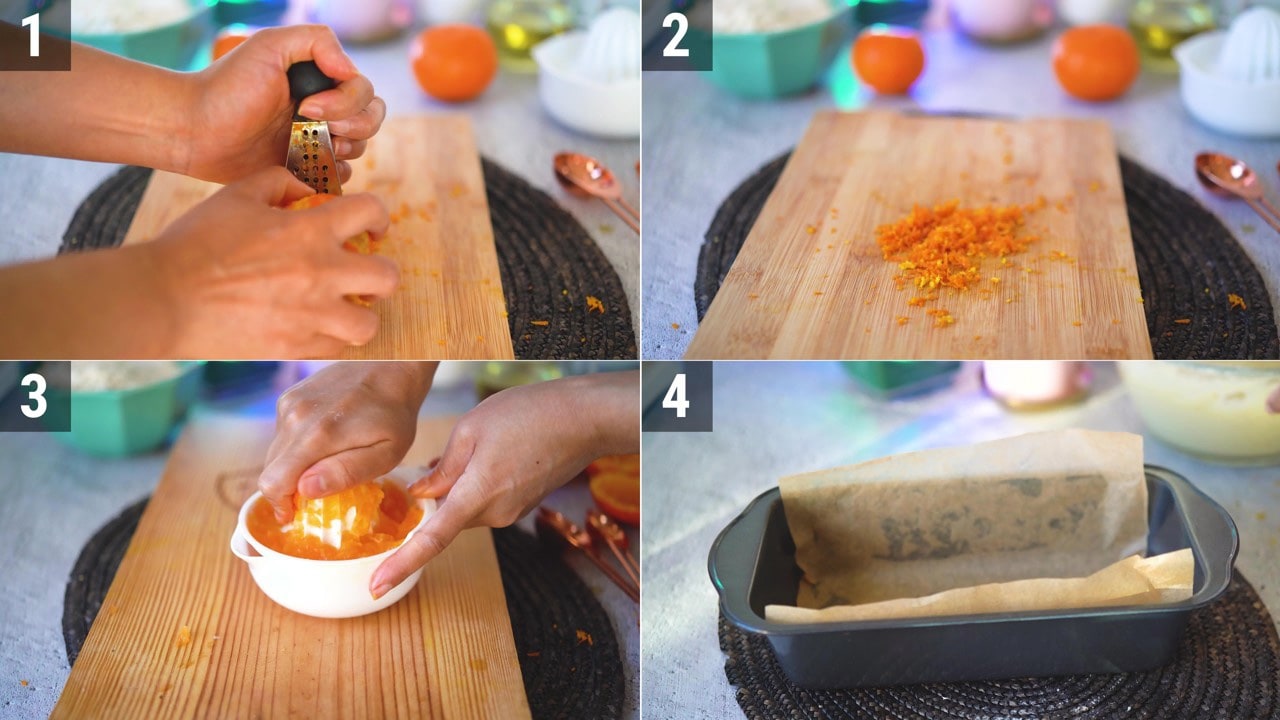 1

2

3

4