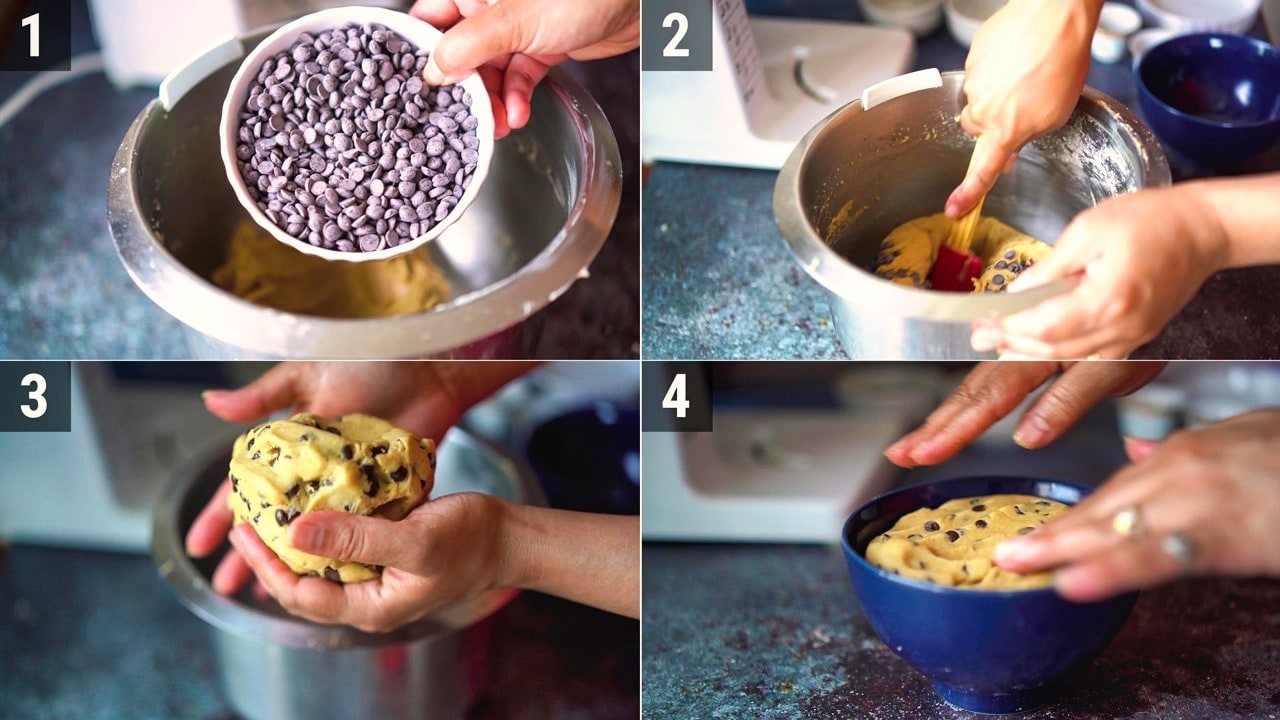 1
2
3
4