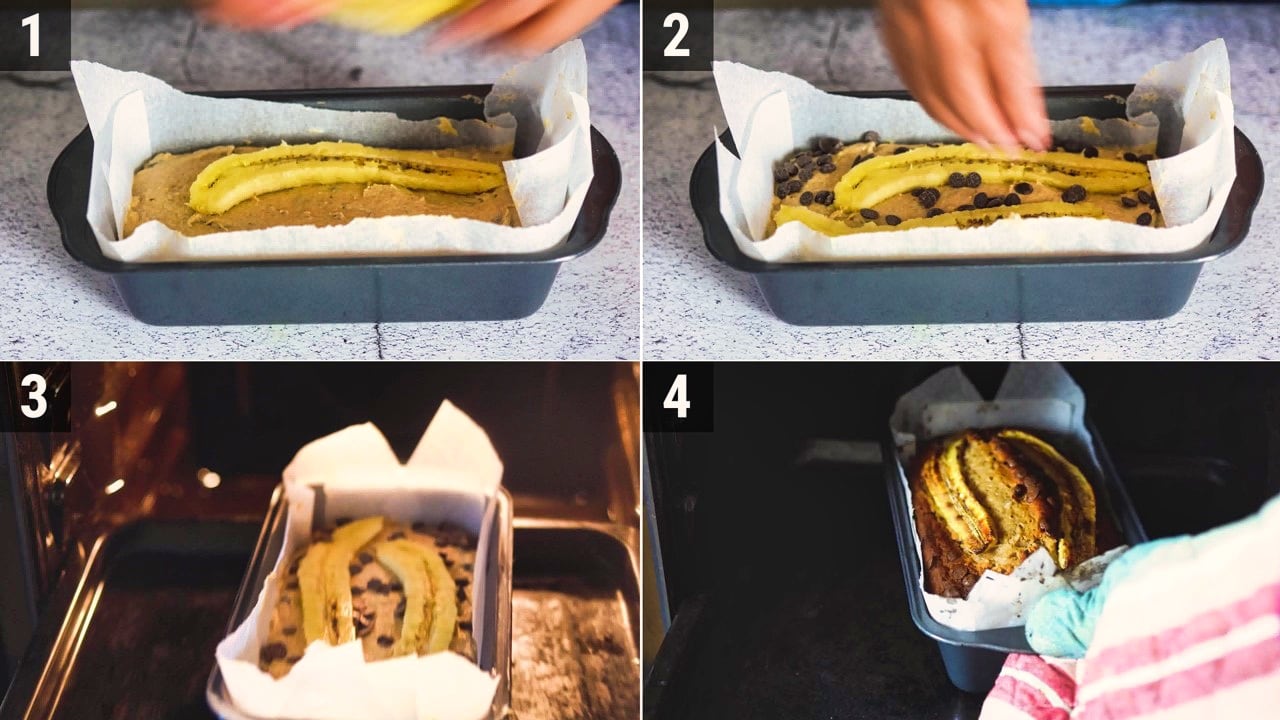 1

2

3

4