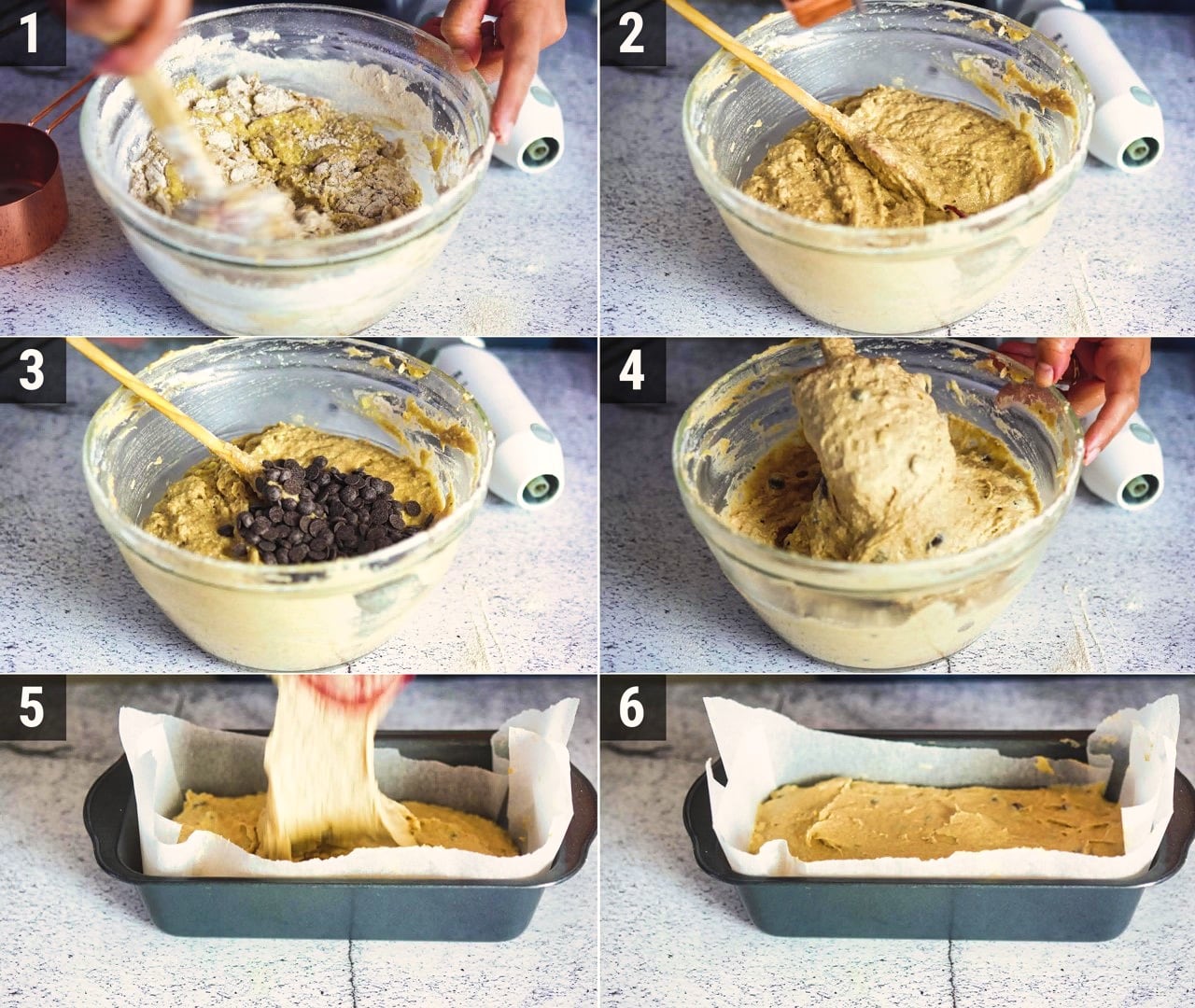 1
2
3
4
5
6