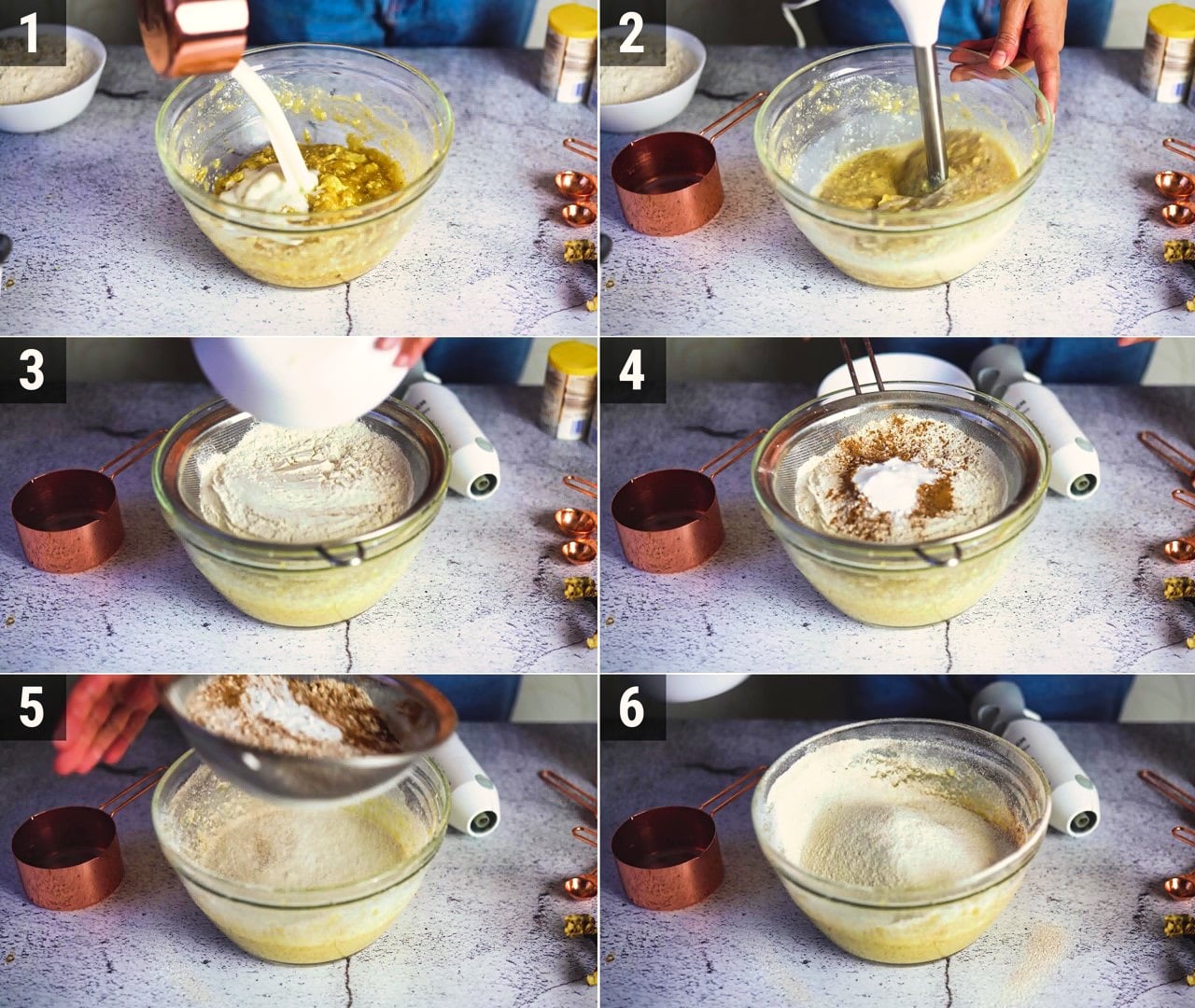 1
2
3
4
5
6