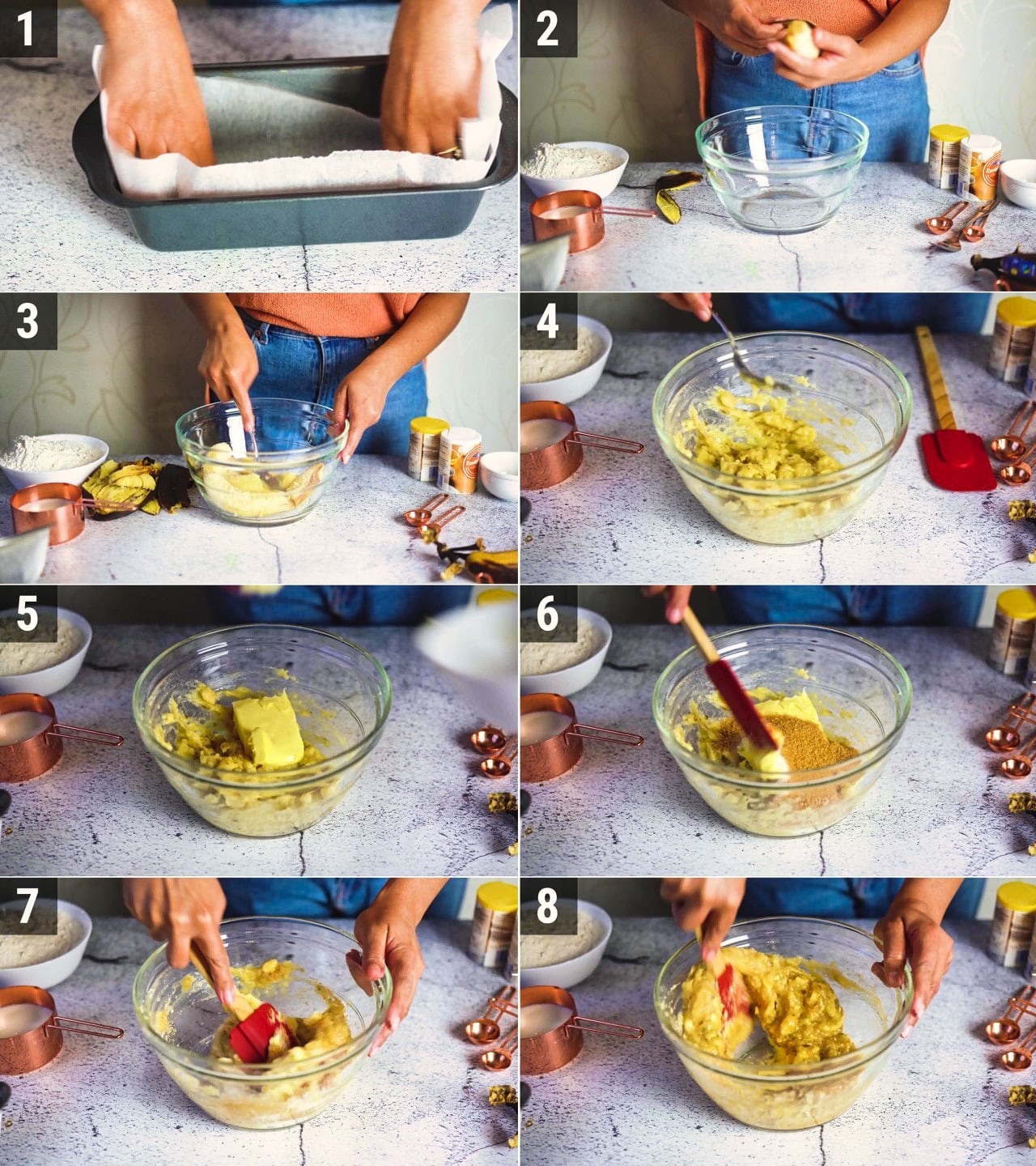 1

2

3

4

5

6

7

8