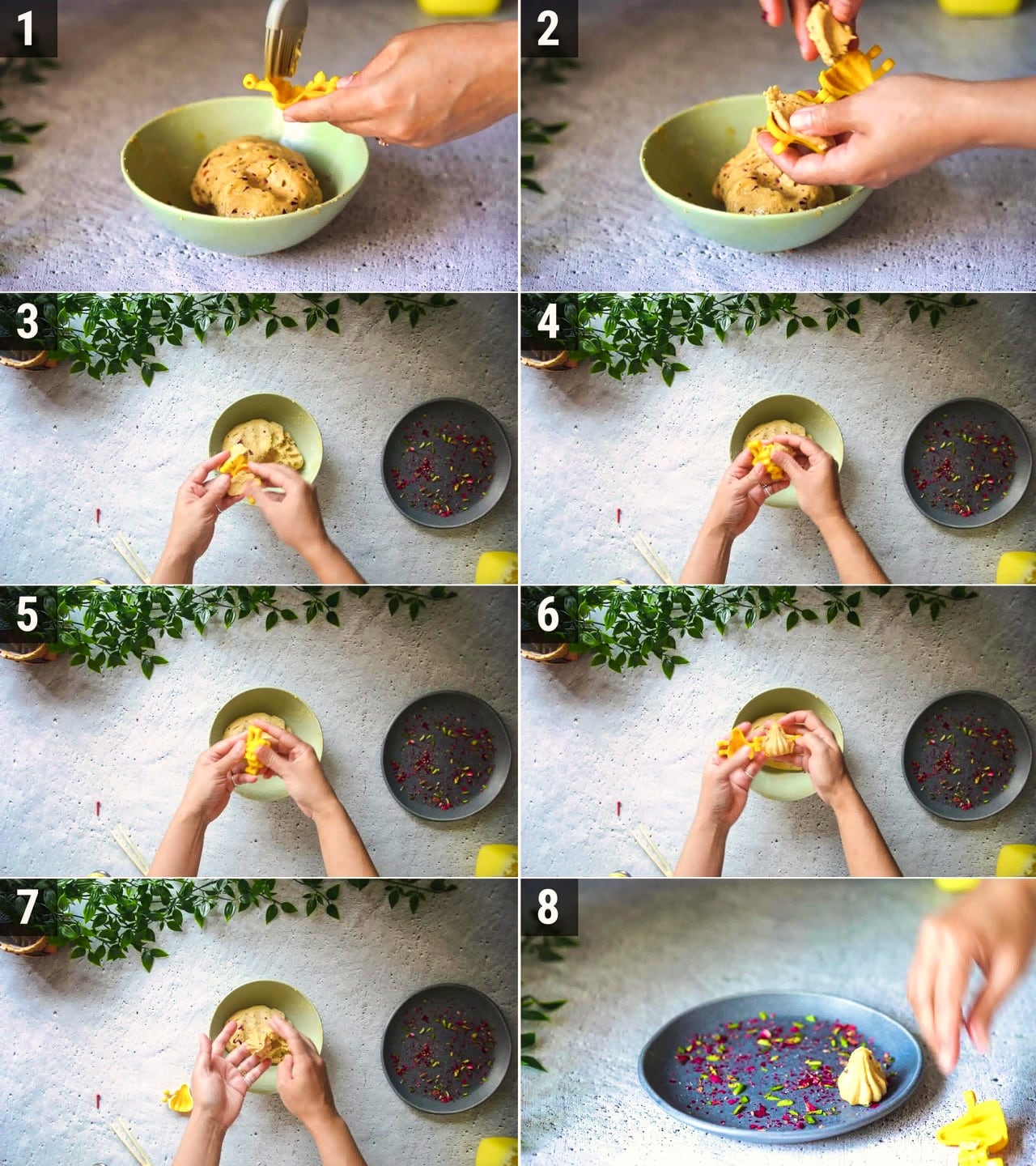 1
2
3
4
5
6
7
8