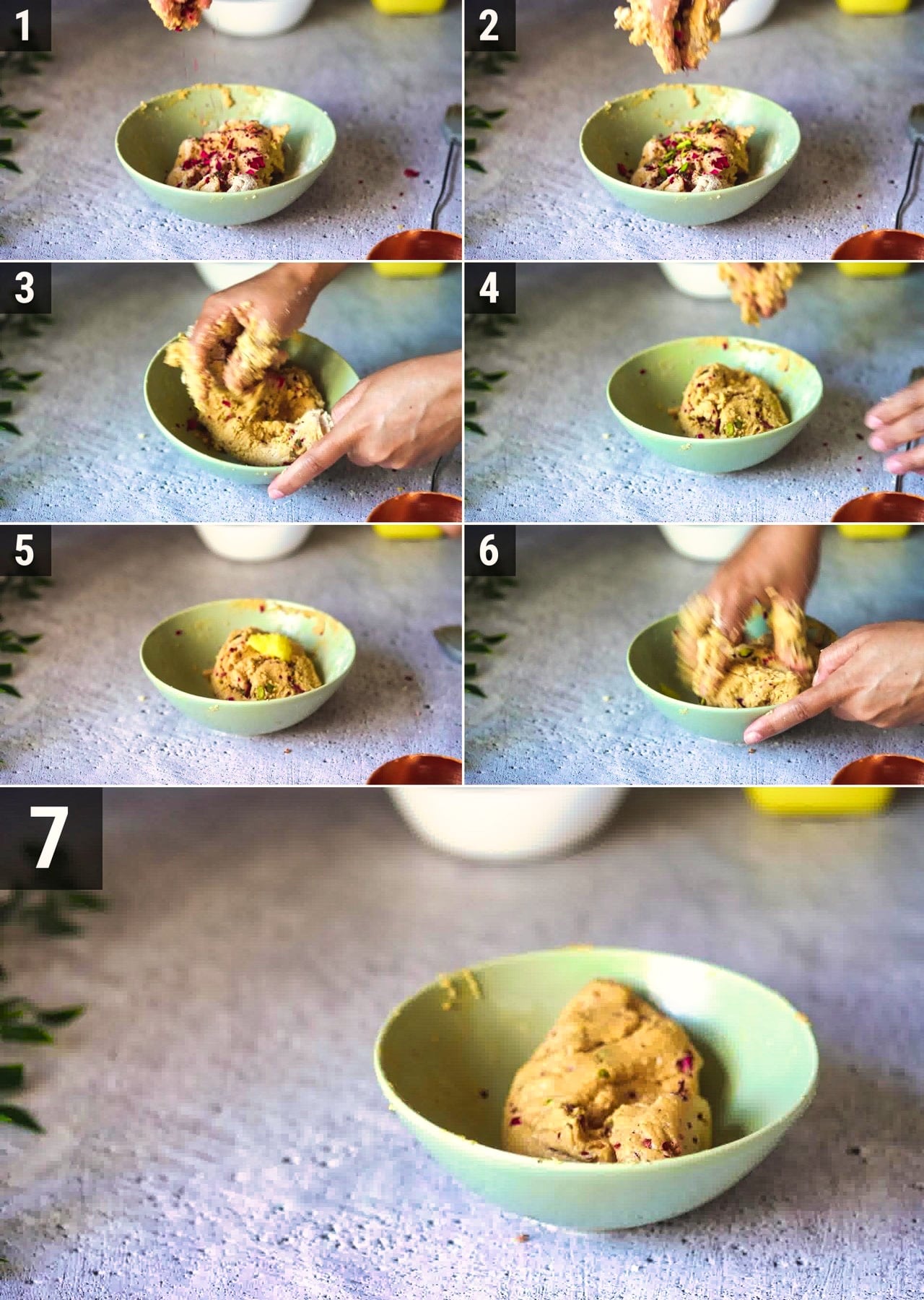 1

2

3

4

5

6

7