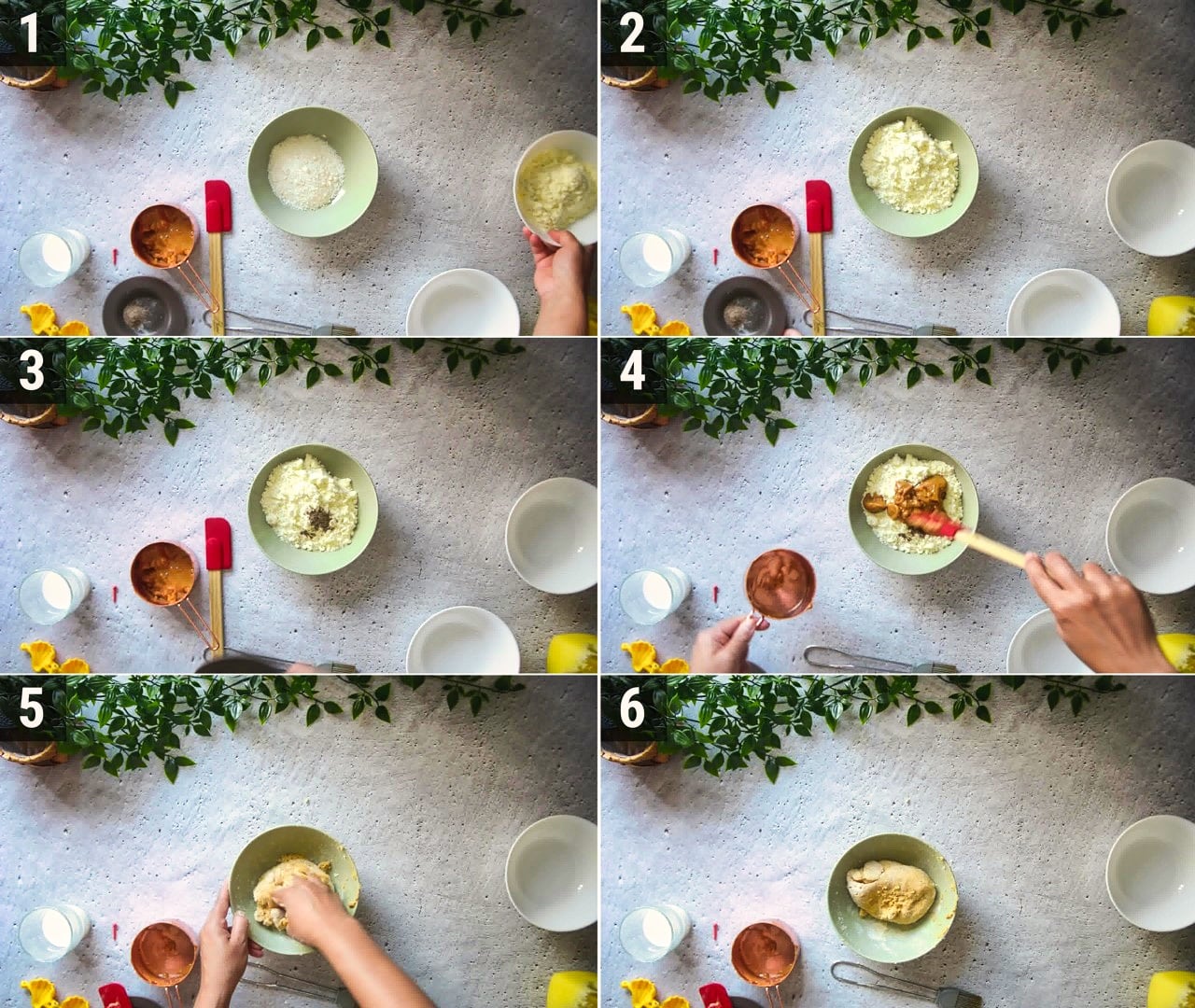 1
2
3
4
5
6