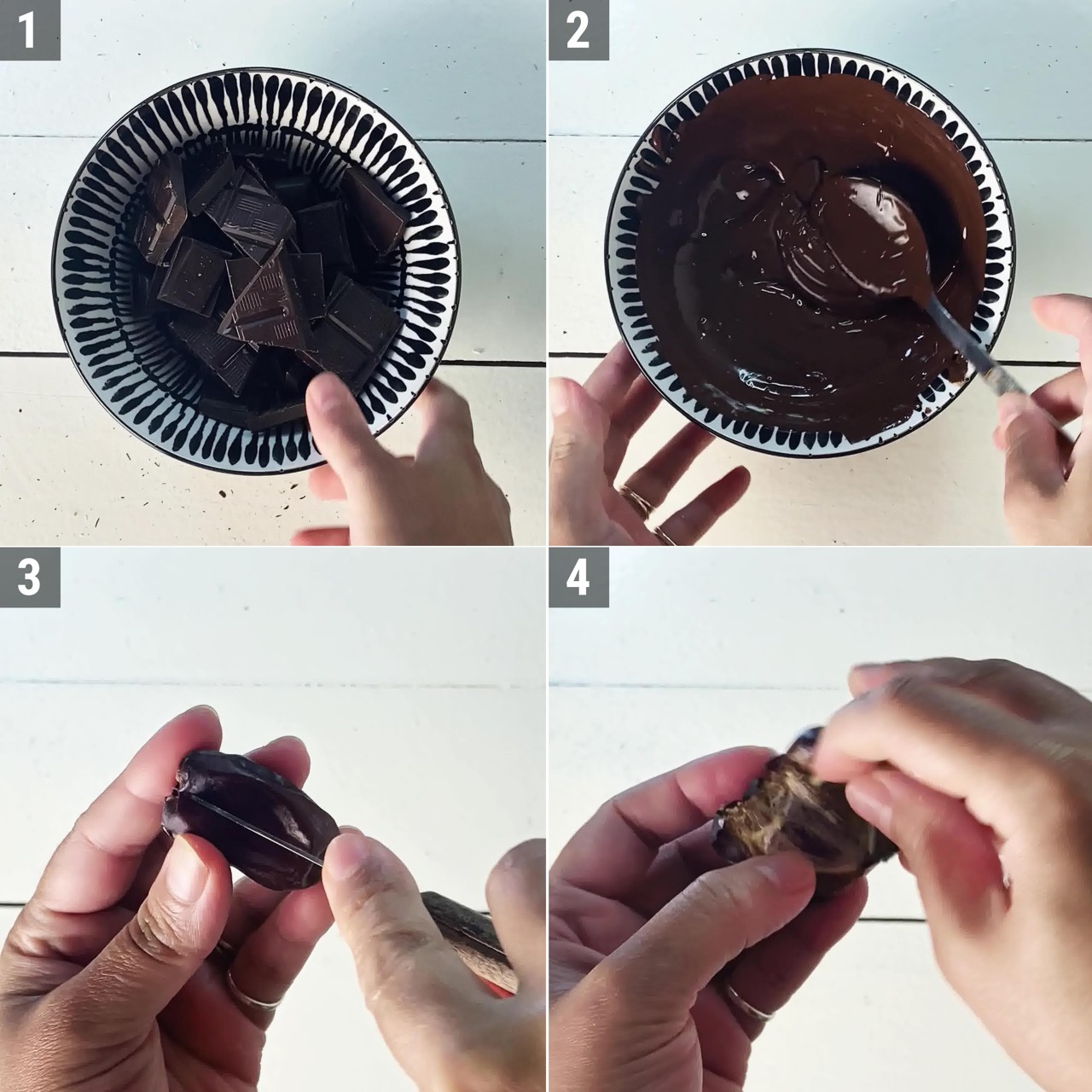 1

2

3

4