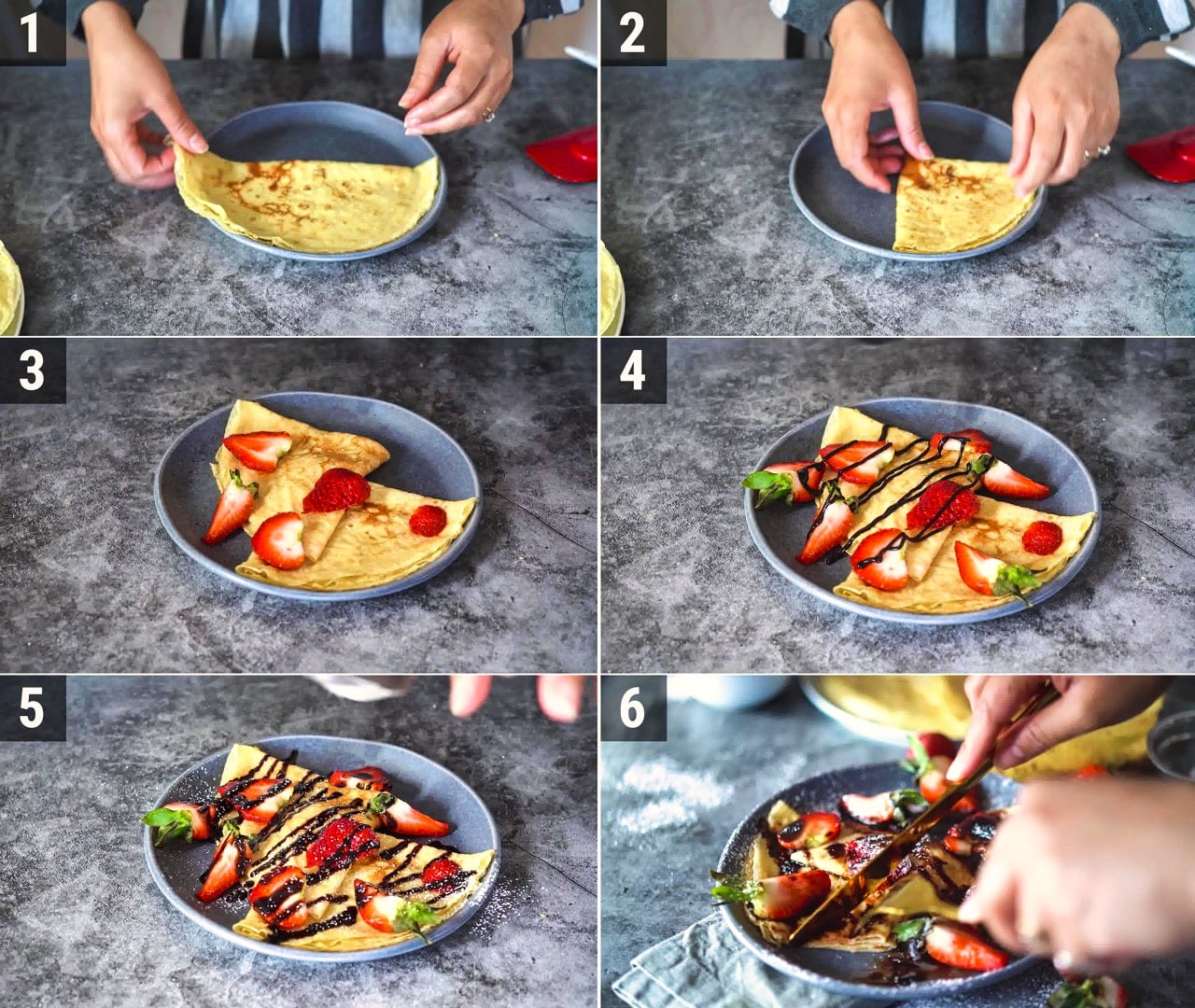 1
2
3
4
5
6