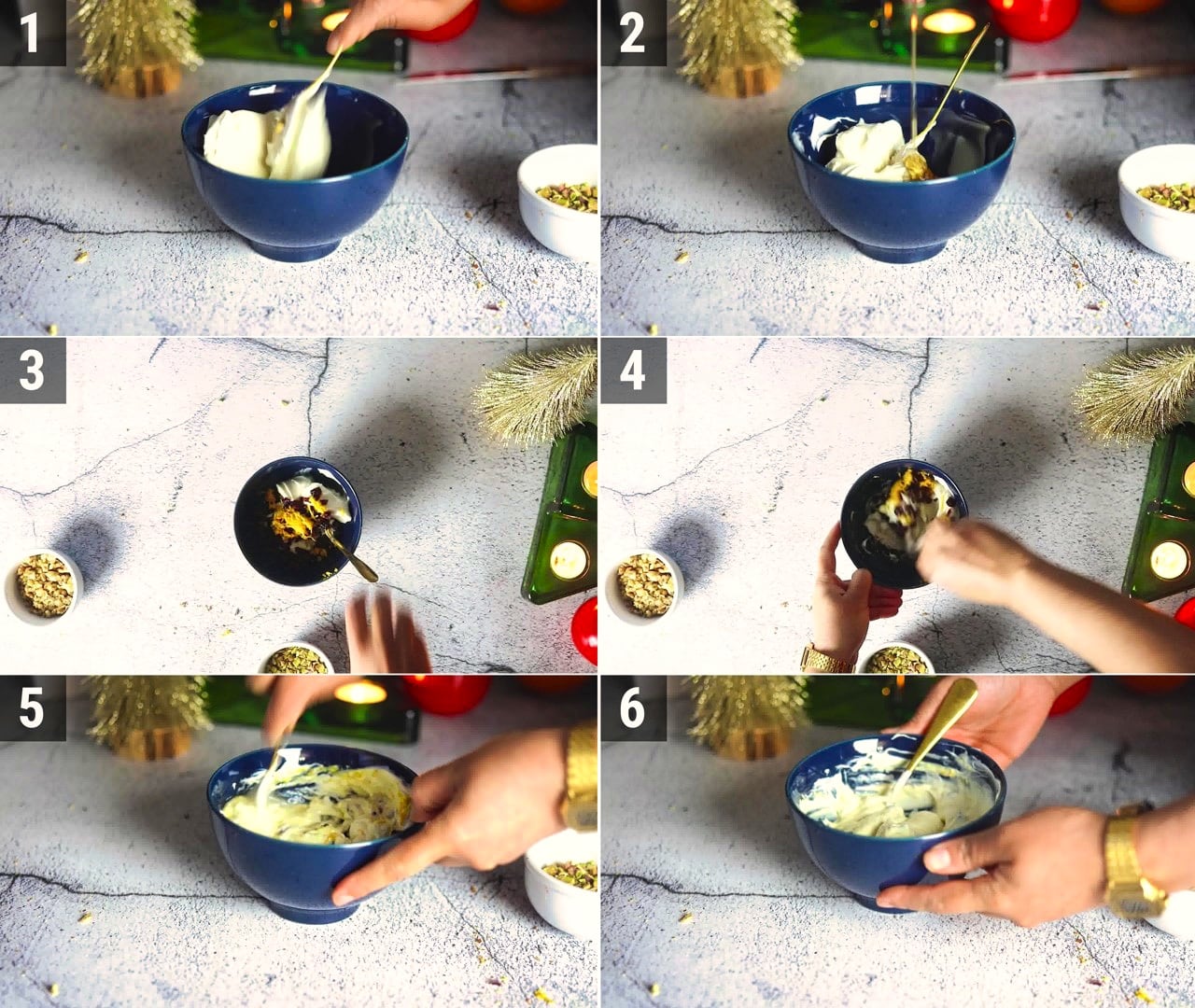 1
2
3
4
5
6