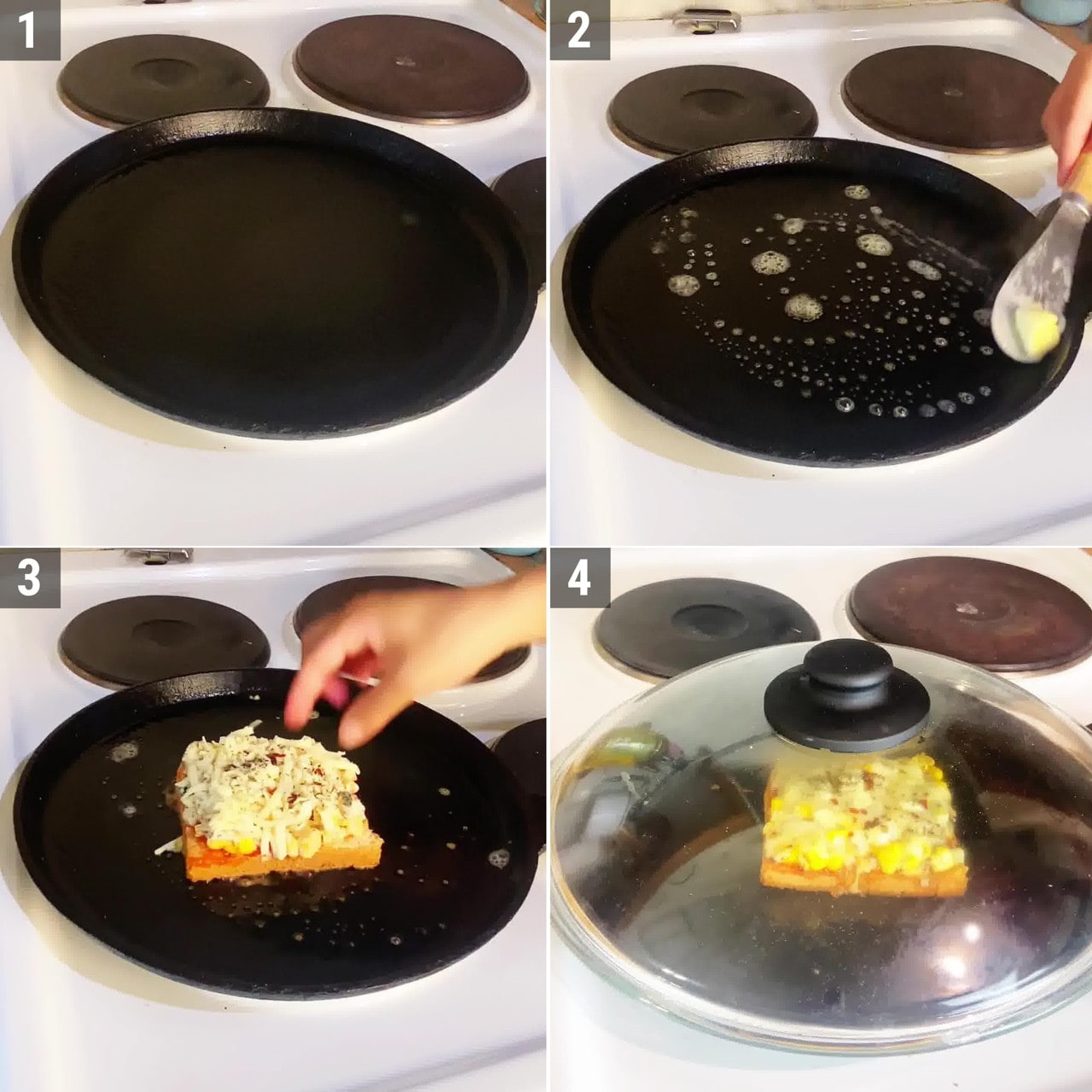 1

2

3

4