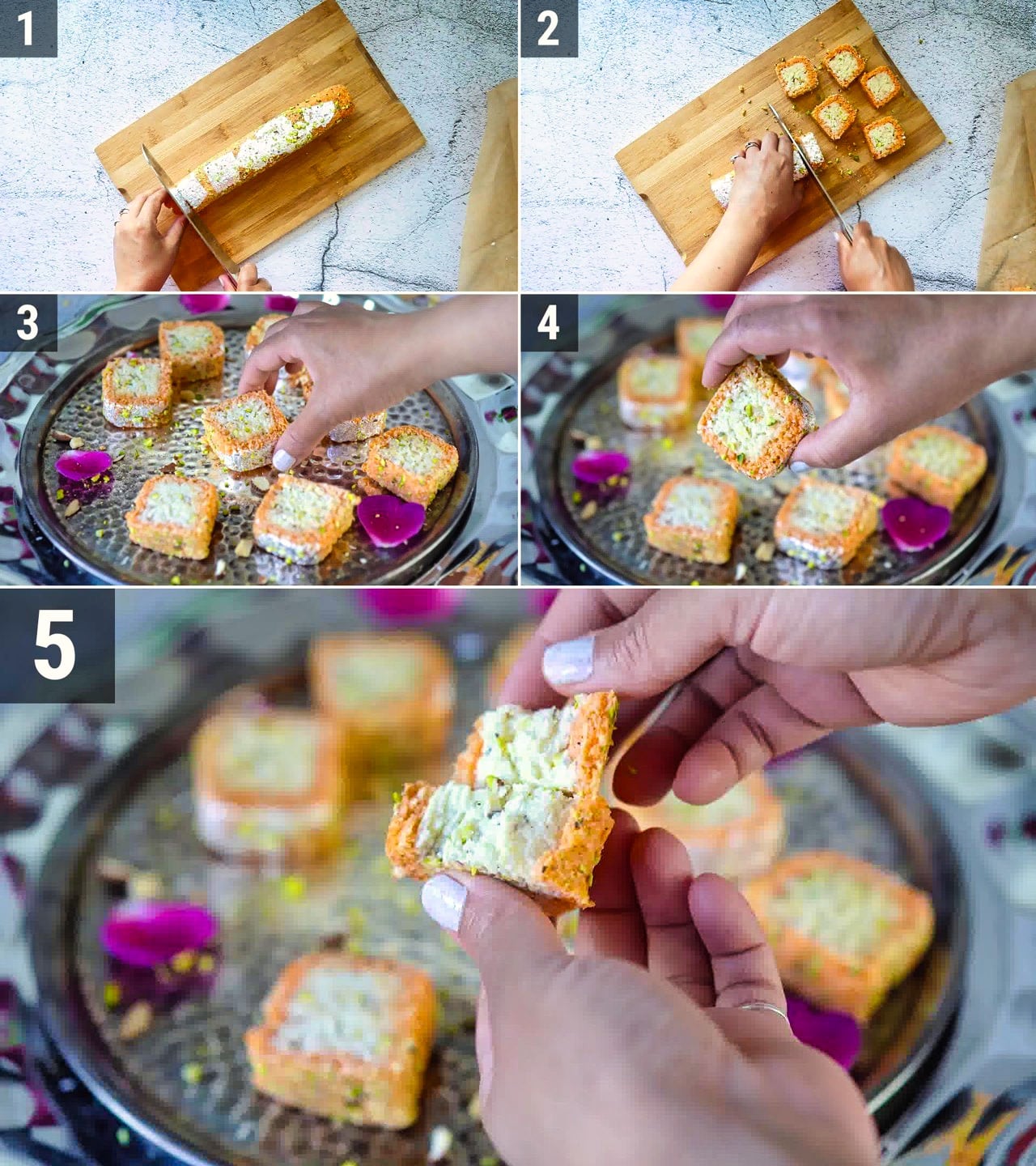 1

2

3

4

5