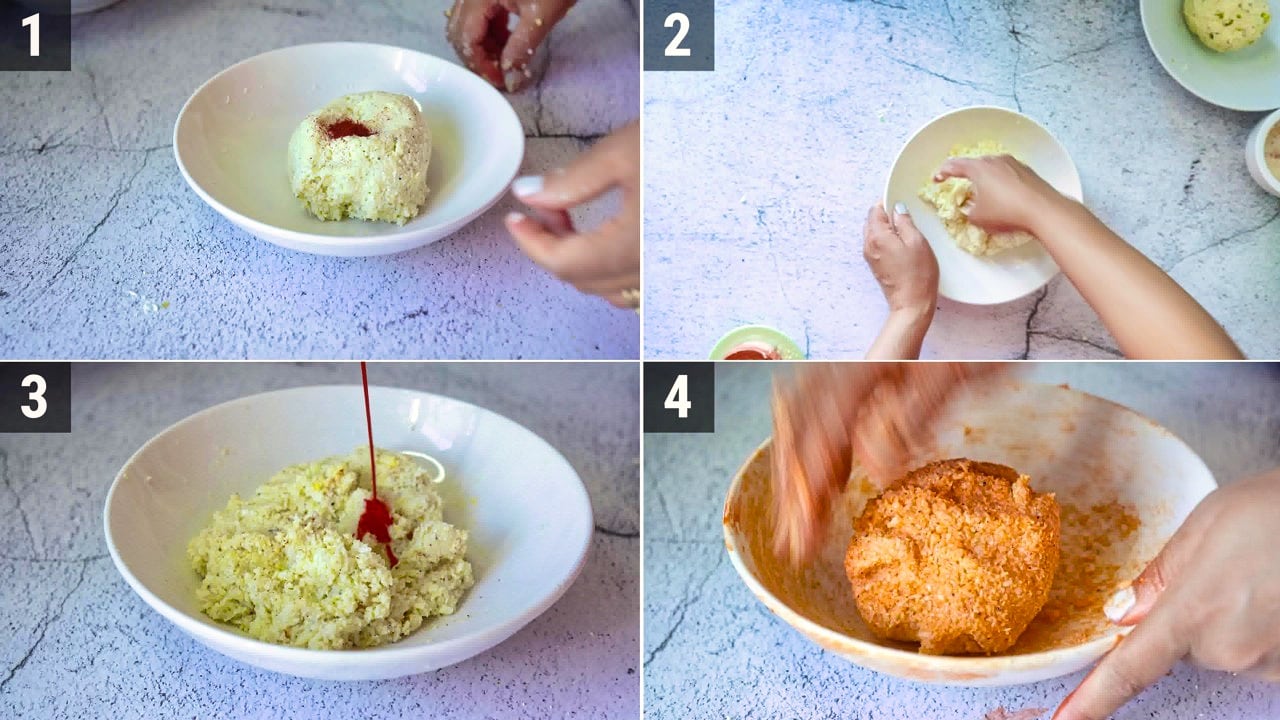 1

2

3

4