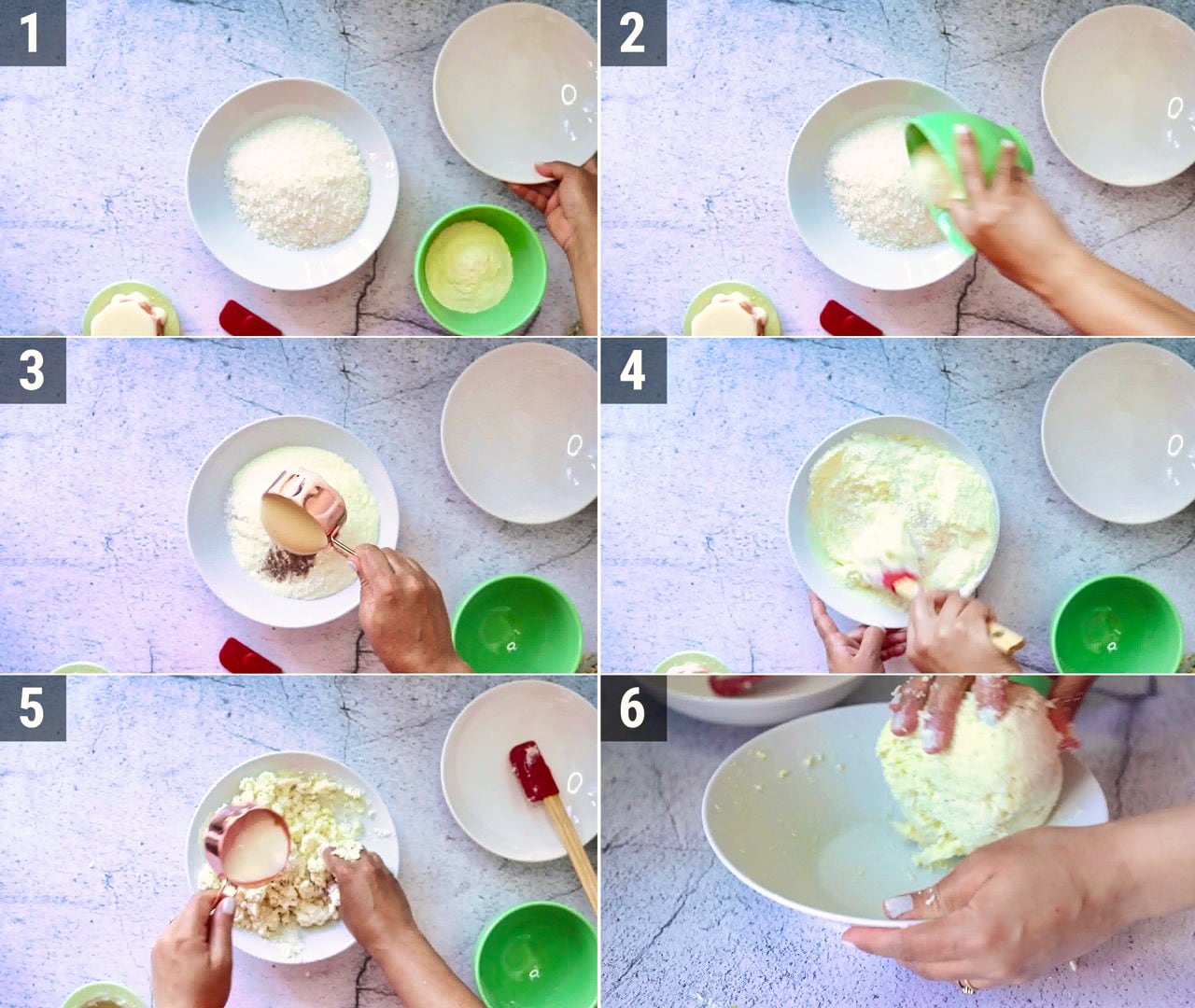 1
2
3
4
5
6