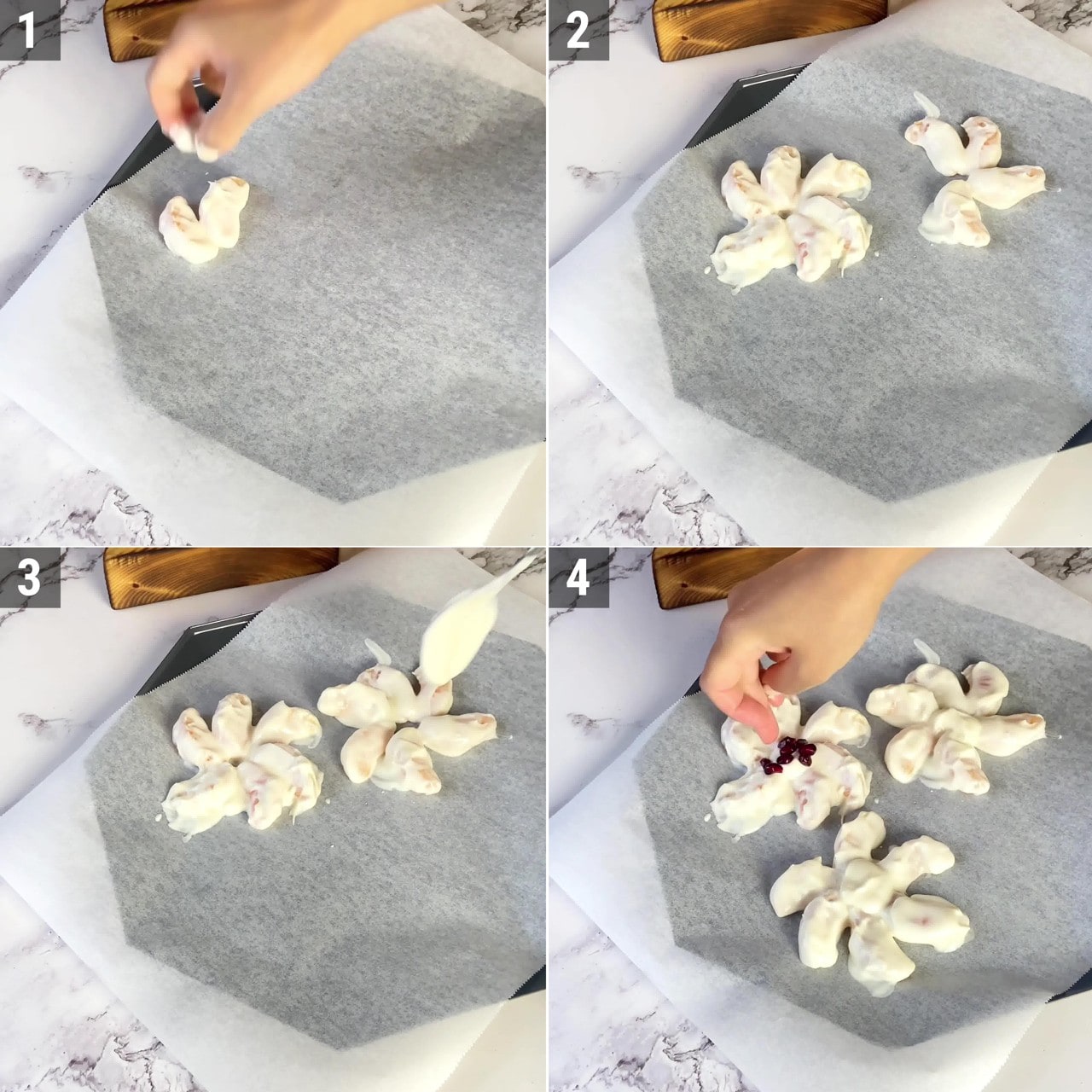 1

2

3

4