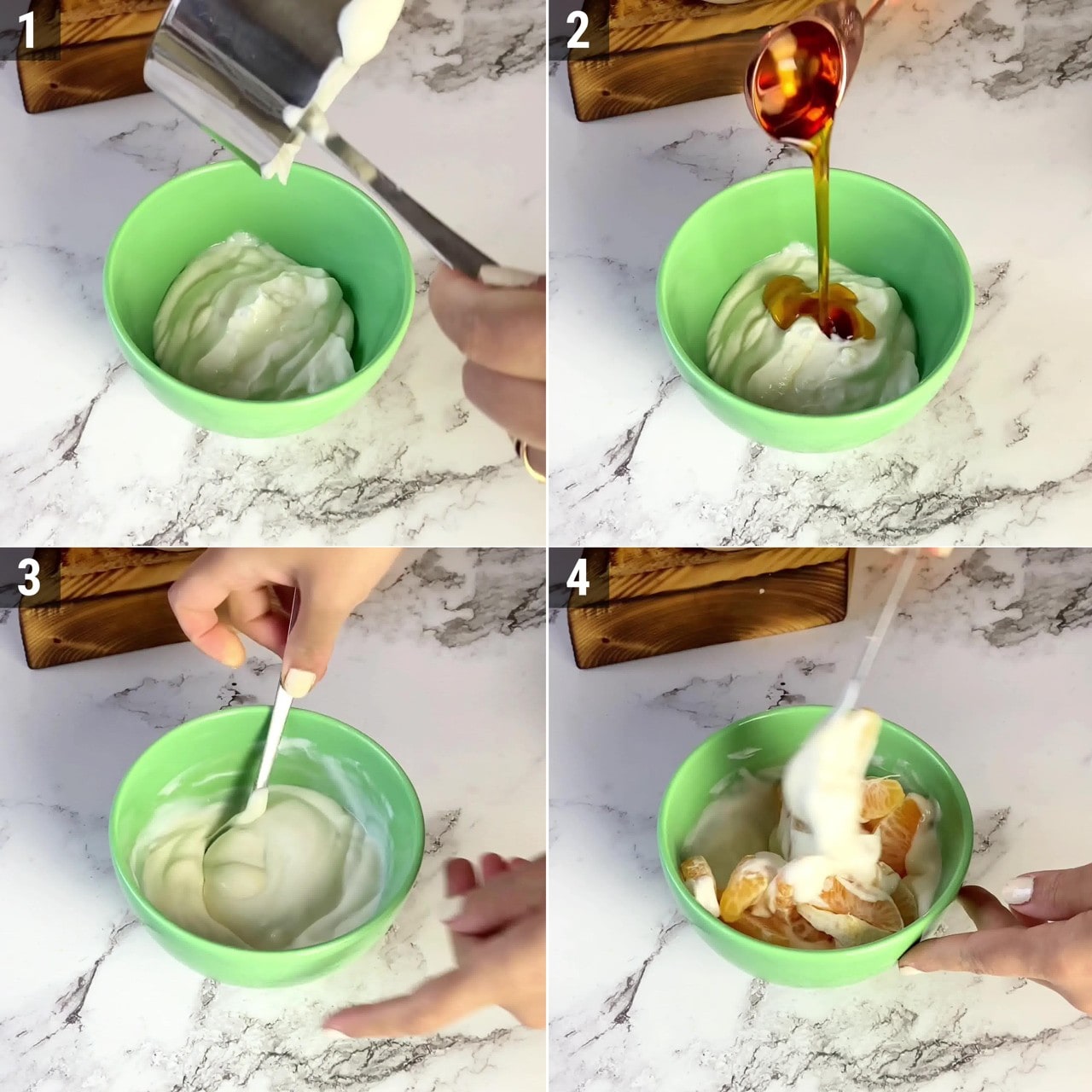 1

2

3

4