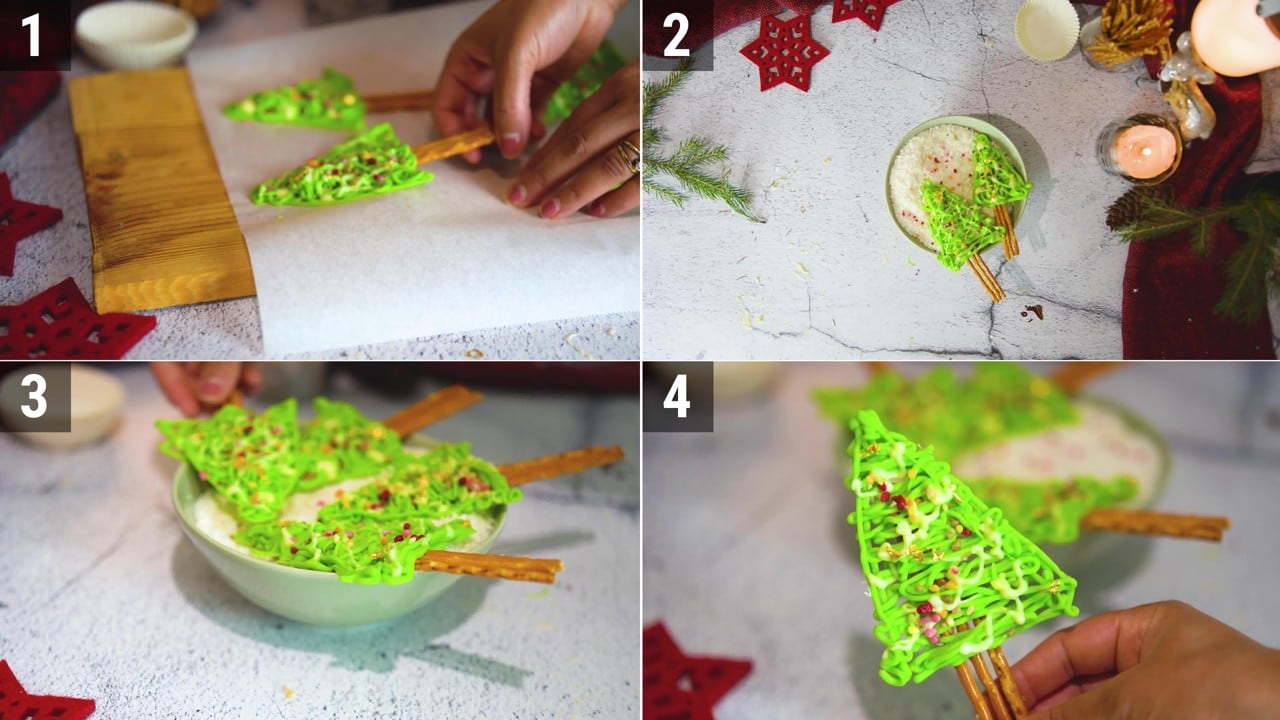 1

2

3

4