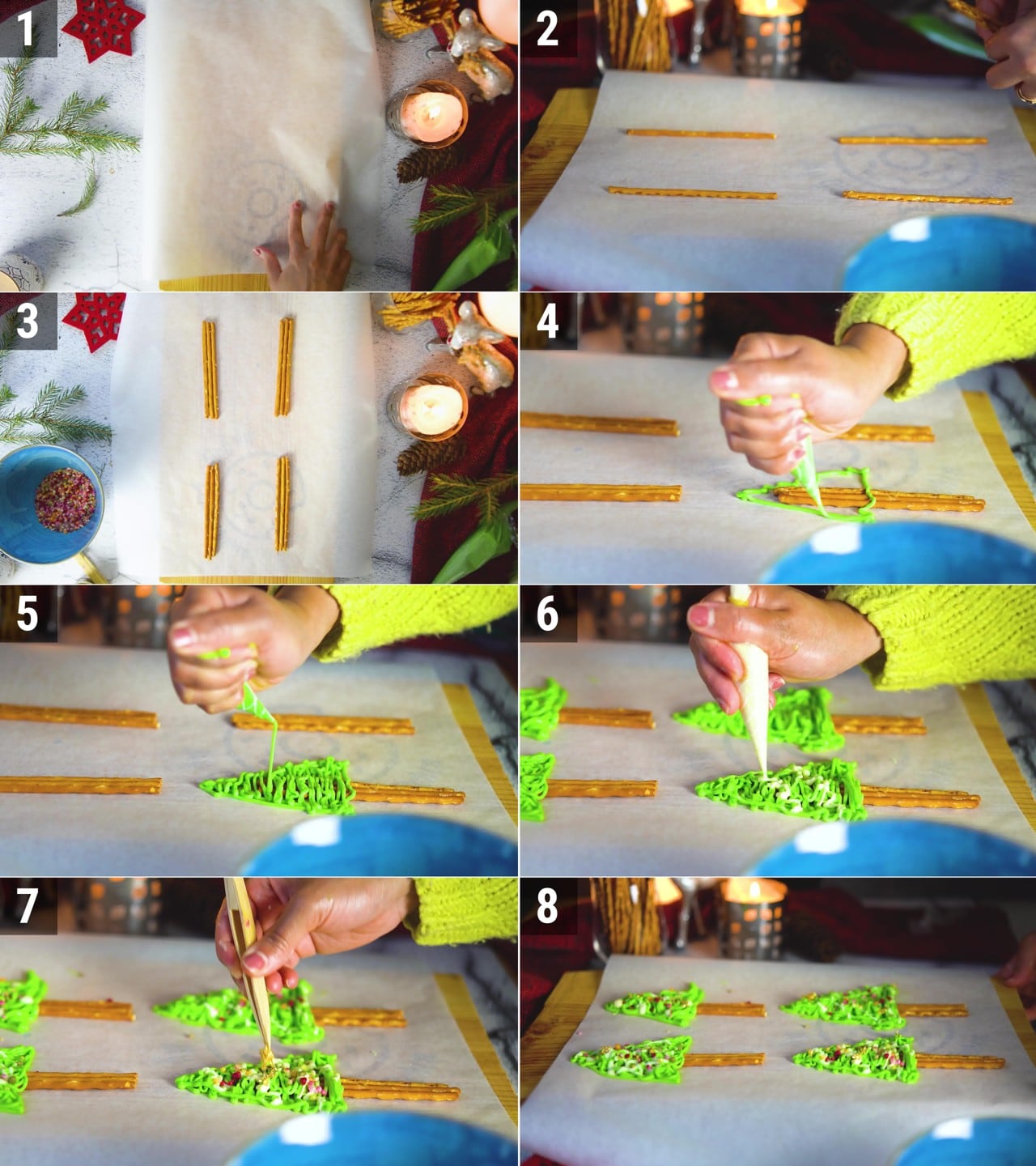 1

2

3

4

5

6

7

8