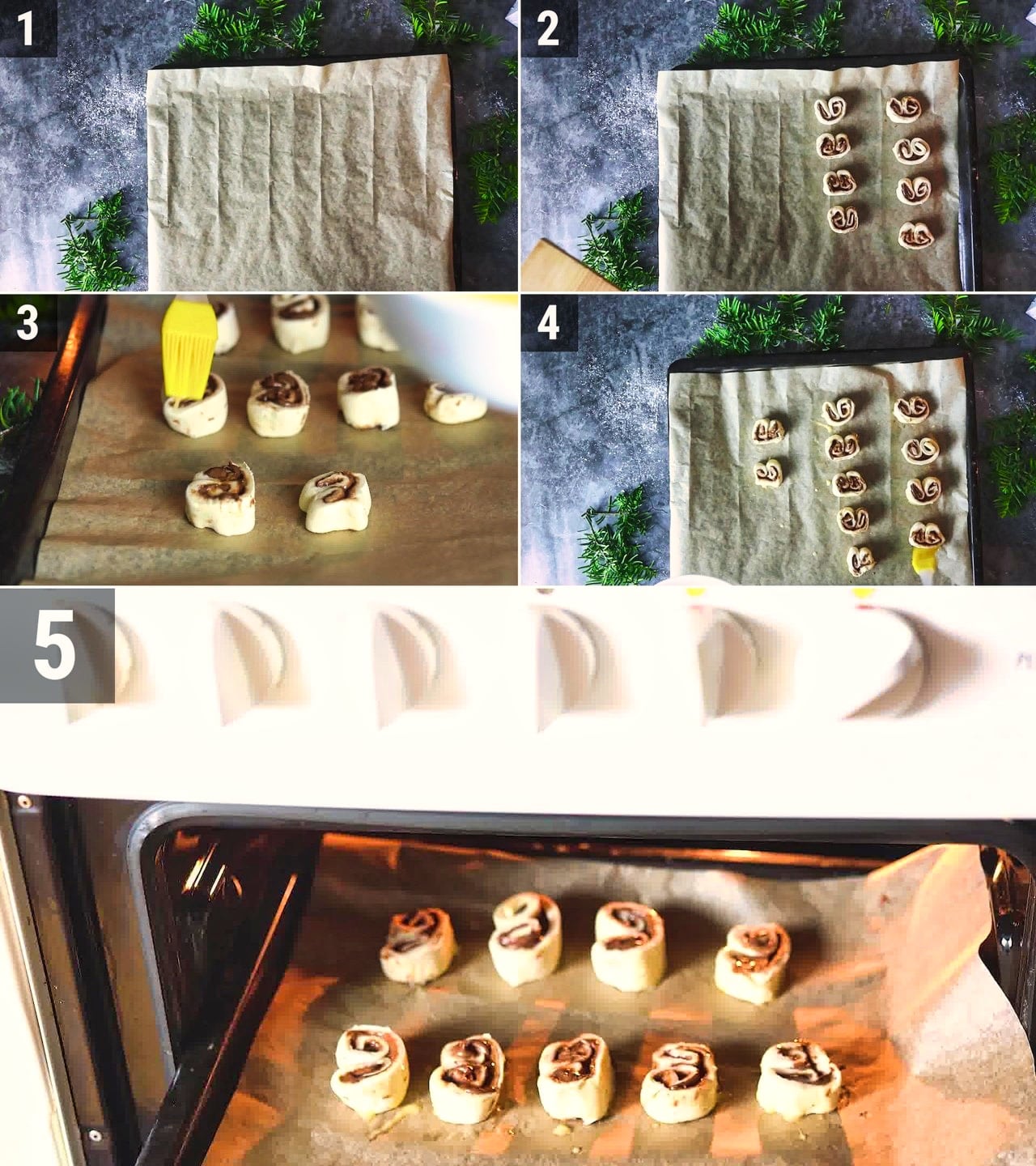 1

2

3

4

5