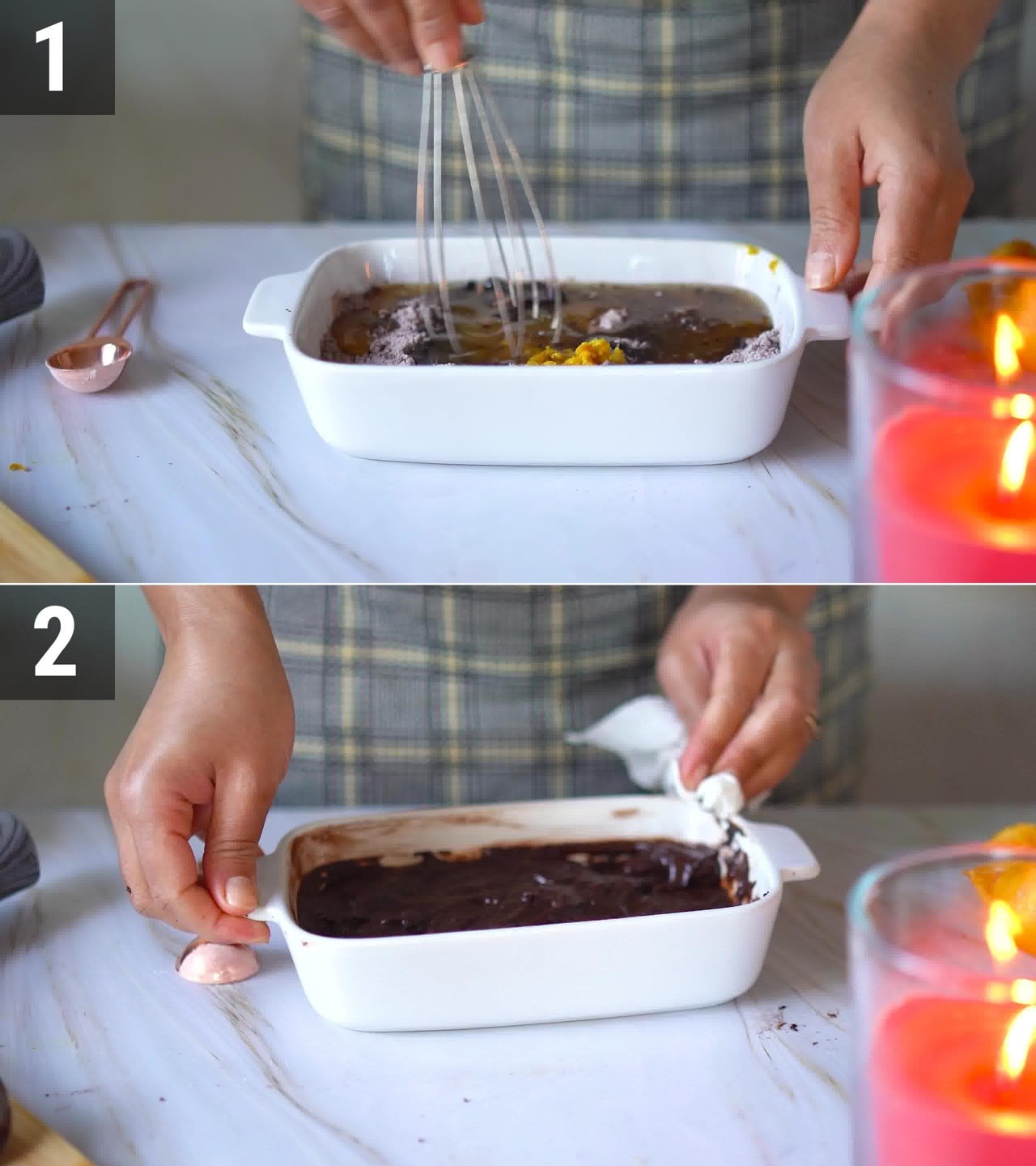 1

2