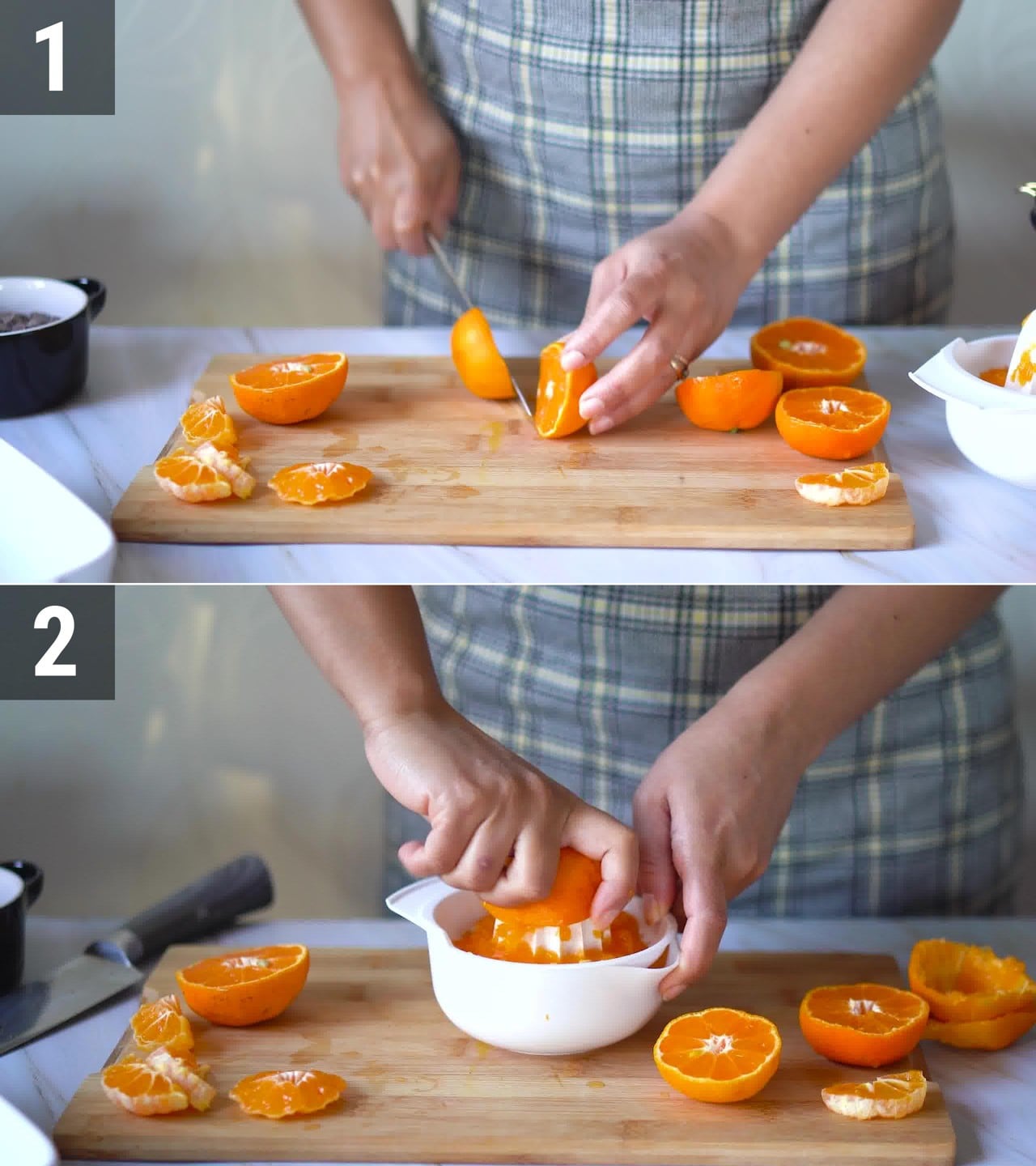 1

2