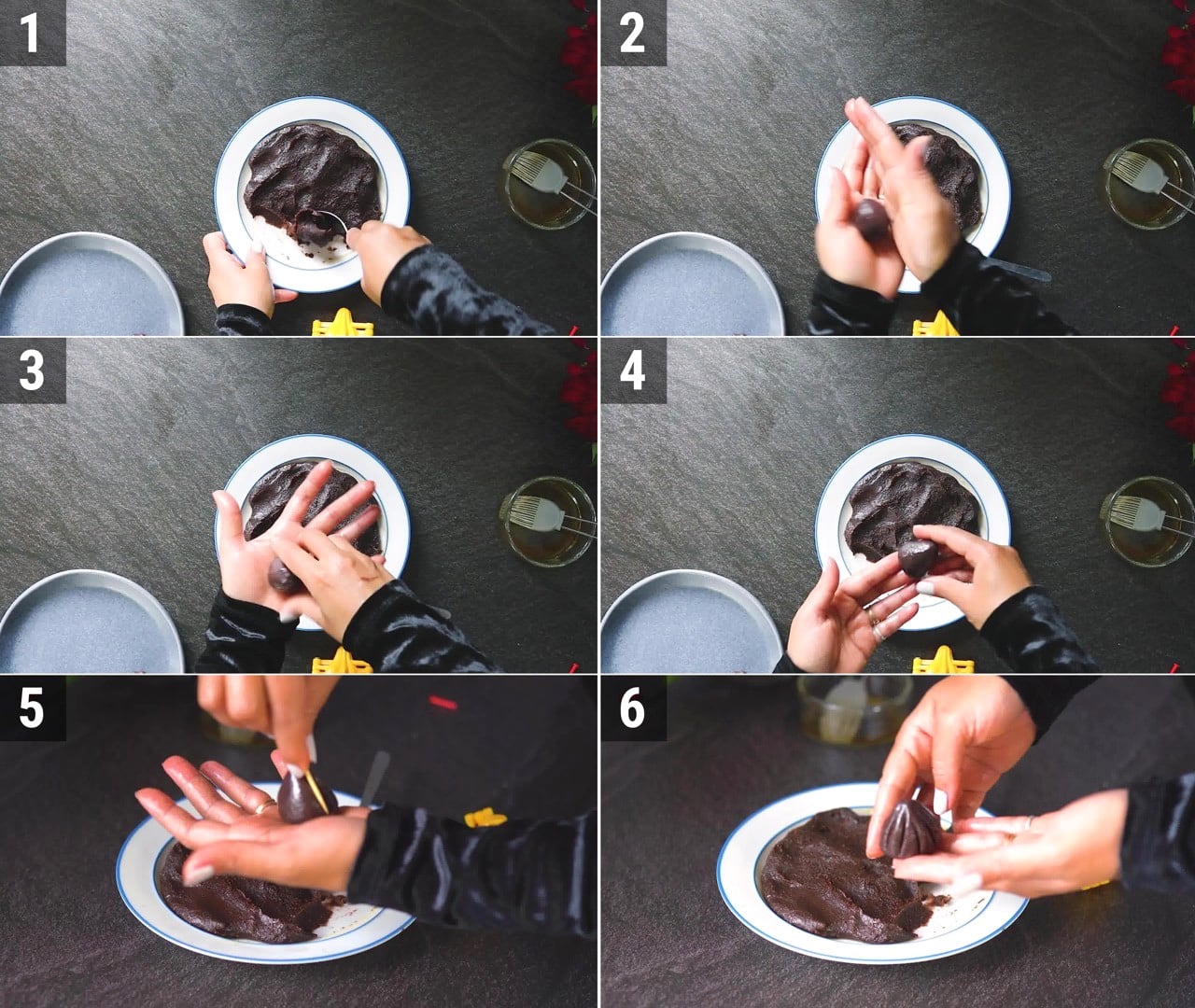 1
2
3
4
5
6