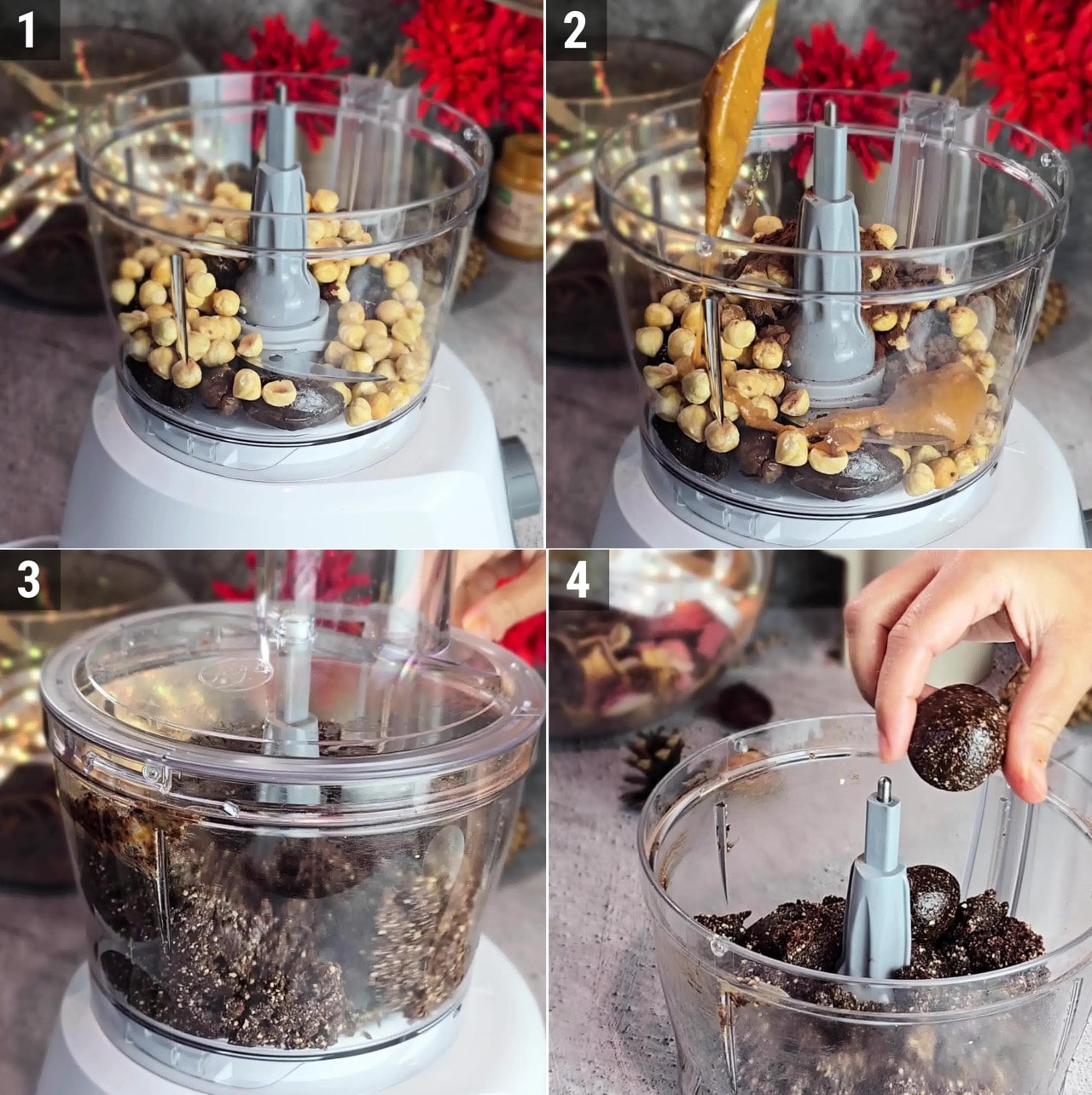 1

2

3

4